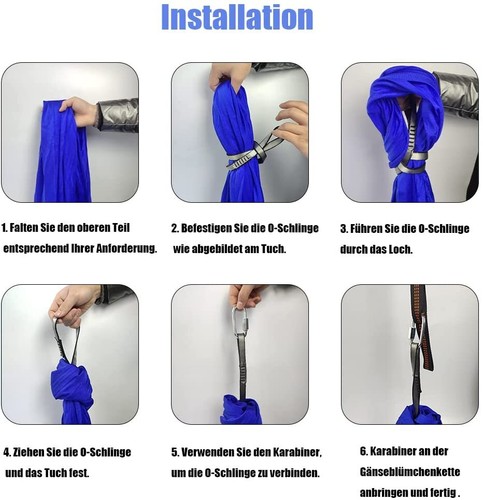 Installation

1. Falten Sie den oberen Teil entsprechend Ihrer Anforderung.

2. Befestigen Sie die O-Schlinge wie abgebildet am Tuch.

3. Führen Sie die O-Schlinge durch das Loch.

4. Ziehen Sie die O-Schlinge und das Tuch fest.

5. Verwenden Sie den Karabiner, um die O-Schlinge zu verbinden.

6. Karabiner an der Gänseblümchenkette anbringen und fertig .