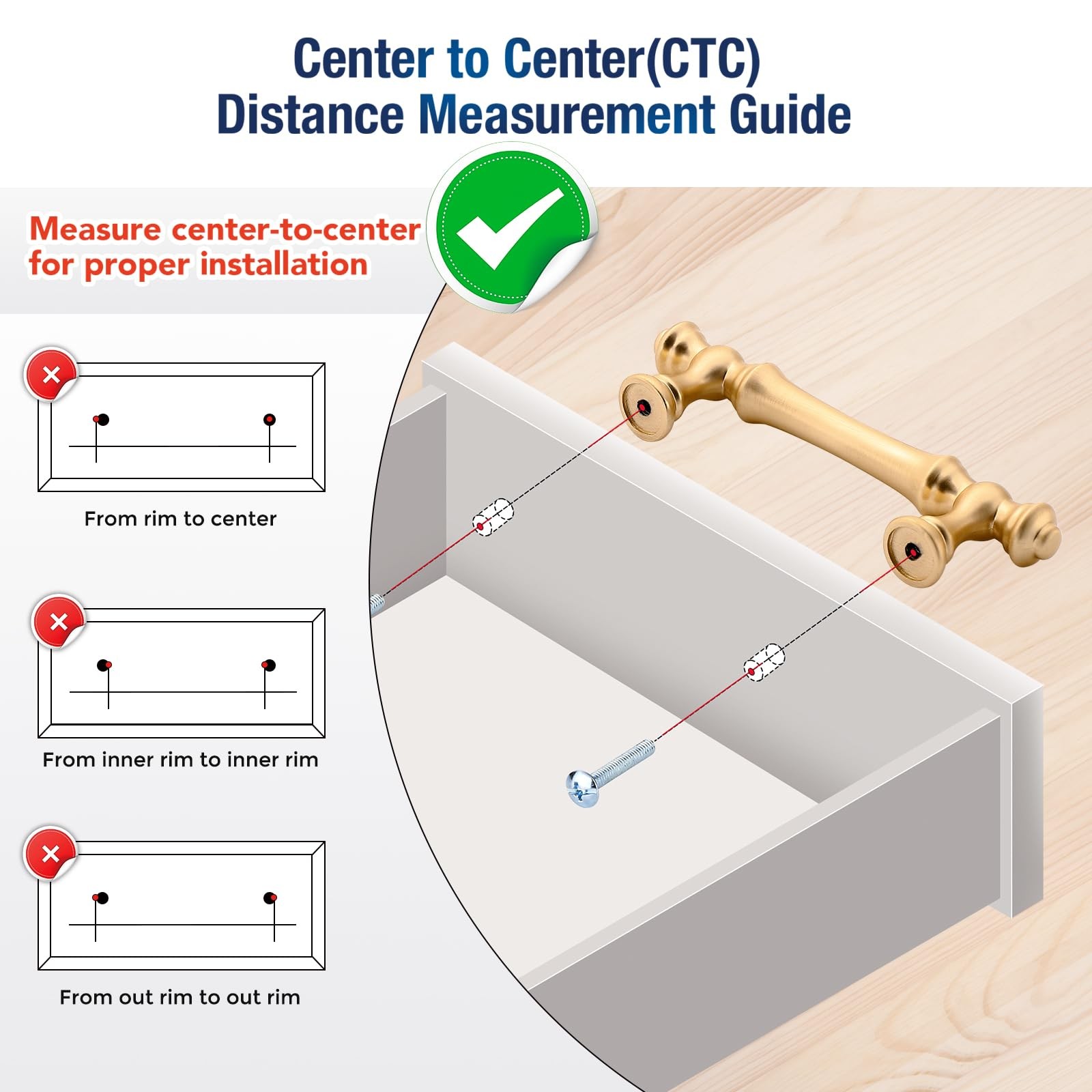 Center to Center(CTC)
Distance Measurement Guide

Measure center-to-center for proper installation

From rim to center

From inner rim to inner rim

From out rim to out rim