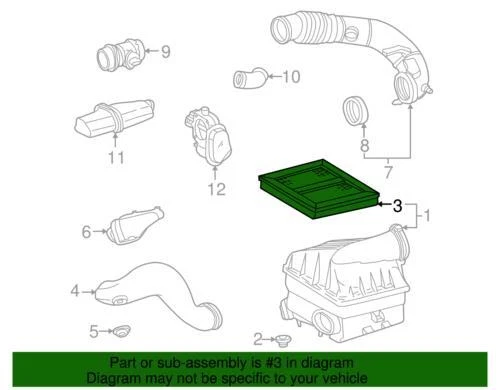 9
10
11
12
8
7
3
1
6
4
5
2

Part or sub-assembly is #3 in diagram
Diagram may not be specific to your vehicle