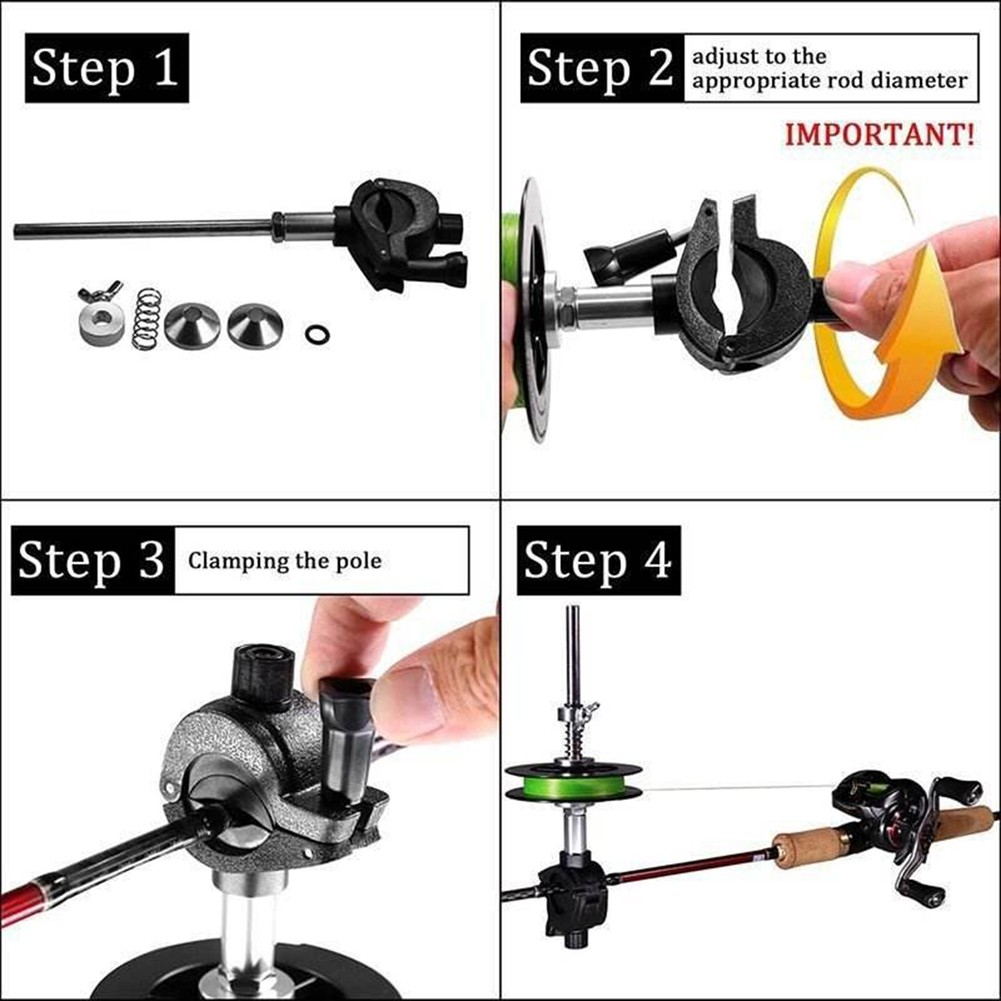 Step 1

Step 2 adjust to the appropriate rod diameter

IMPORTANT!

Step 3 Clamping the pole

Step 4