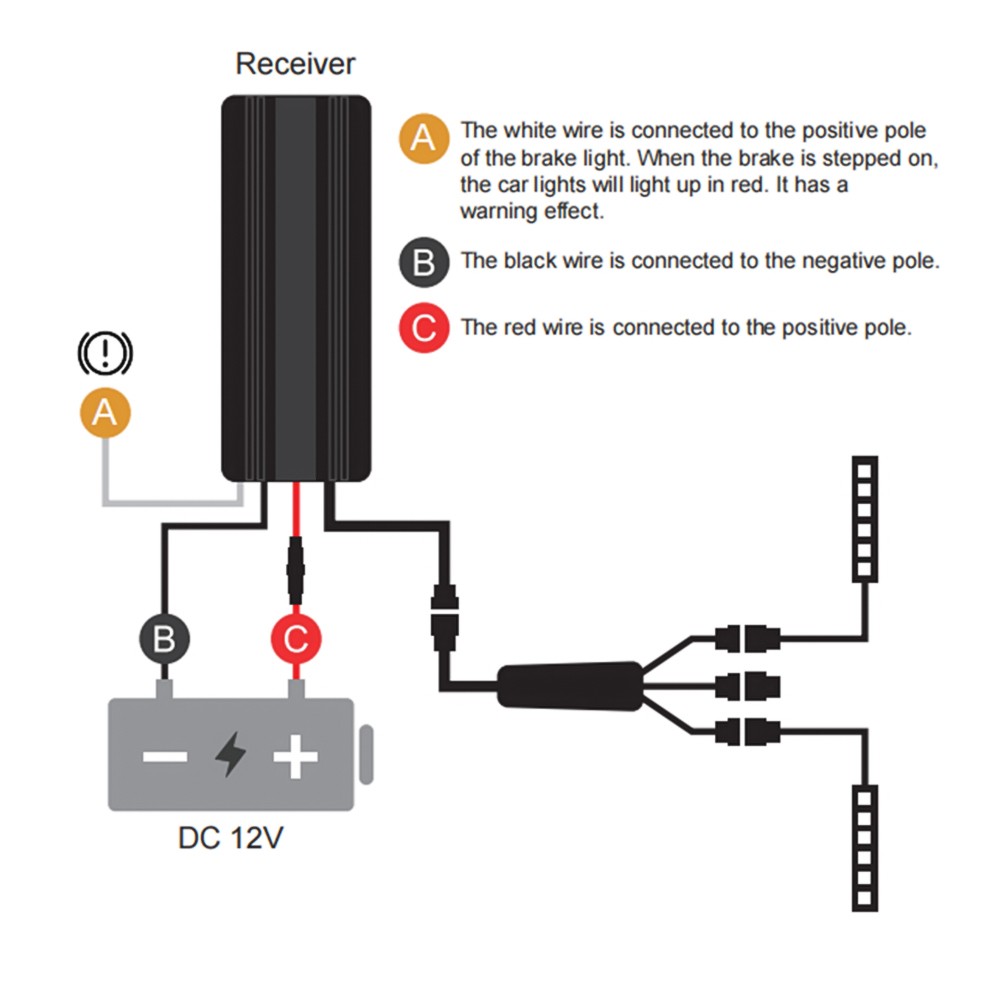 Receiver

A The white wire is connected to the positive pole of the brake light. When the brake is stepped on, the car lights will light up in red. It has a warning effect.

B The black wire is connected to the negative pole.

C The red wire is connected to the positive pole.

(!)

A

B

C

− +

DC 12V