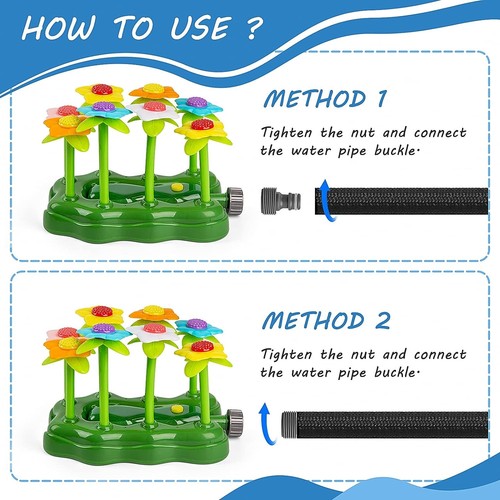 HOW TO USE ?

METHOD 1

Tighten the nut and connect the water pipe buckle.

METHOD 2

Tighten the nut and connect the water pipe buckle.