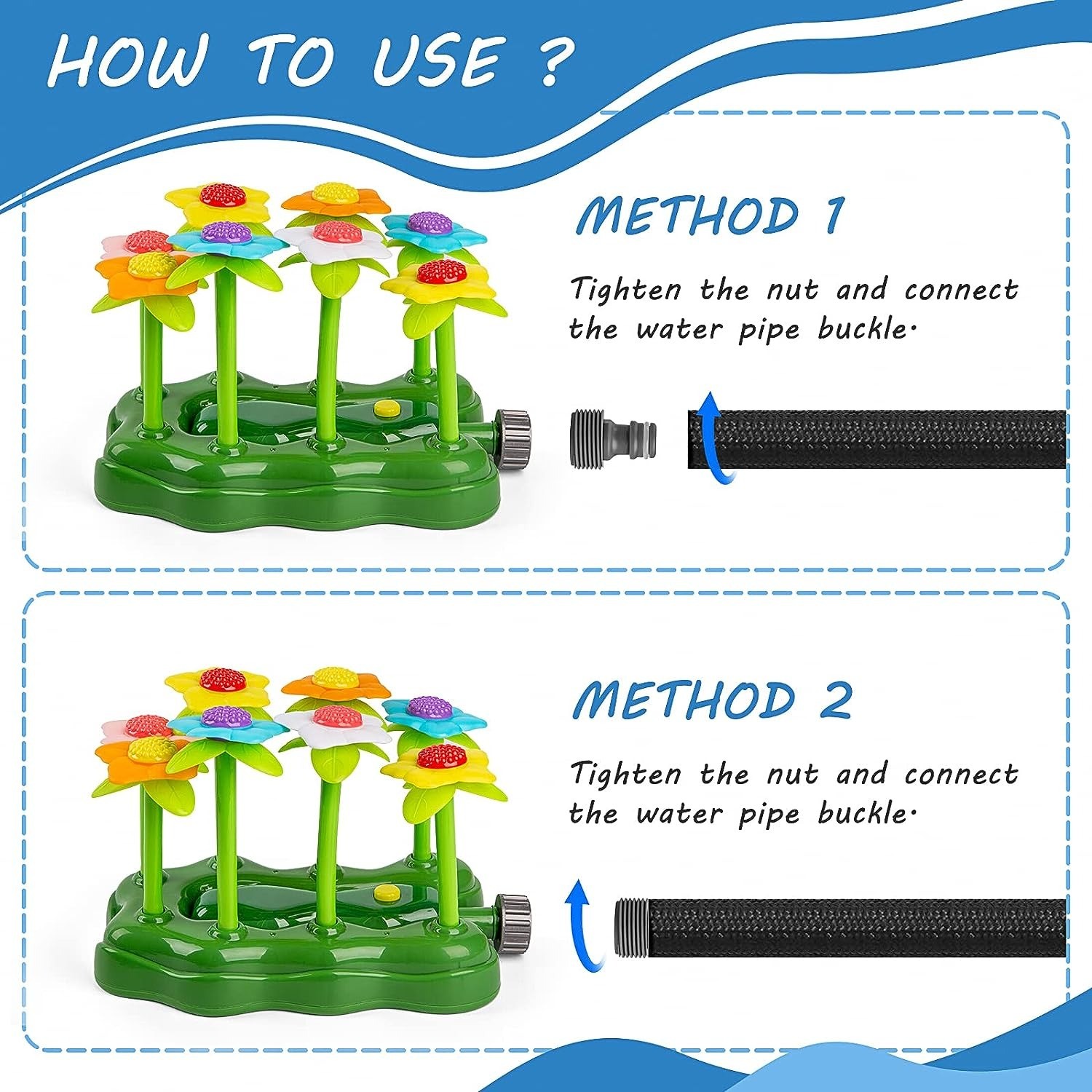 HOW TO USE ?

METHOD 1

Tighten the nut and connect the water pipe buckle.

METHOD 2

Tighten the nut and connect the water pipe buckle.