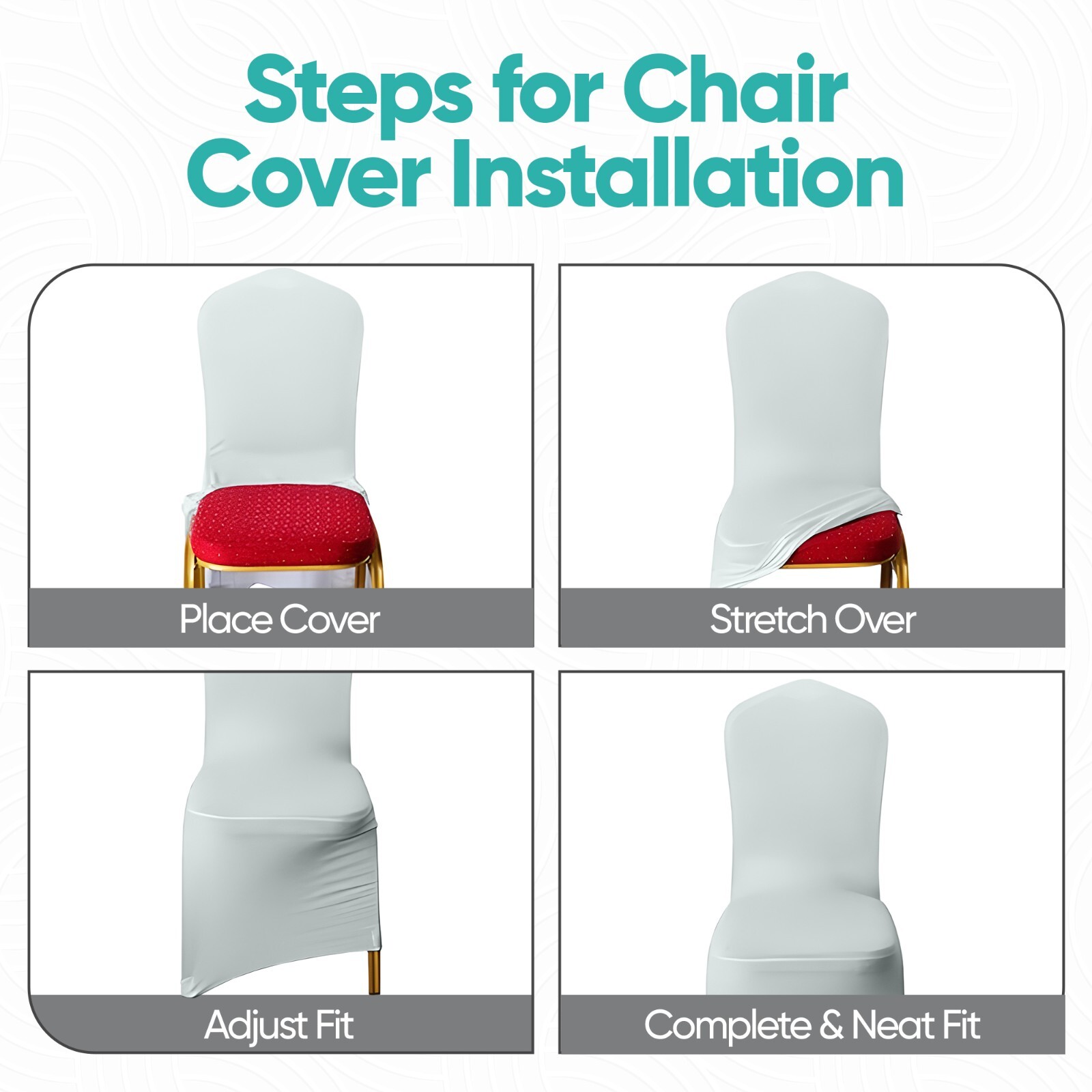 Steps for Chair Cover Installation

Place Cover

Stretch Over

Adjust Fit

Complete & Neat Fit