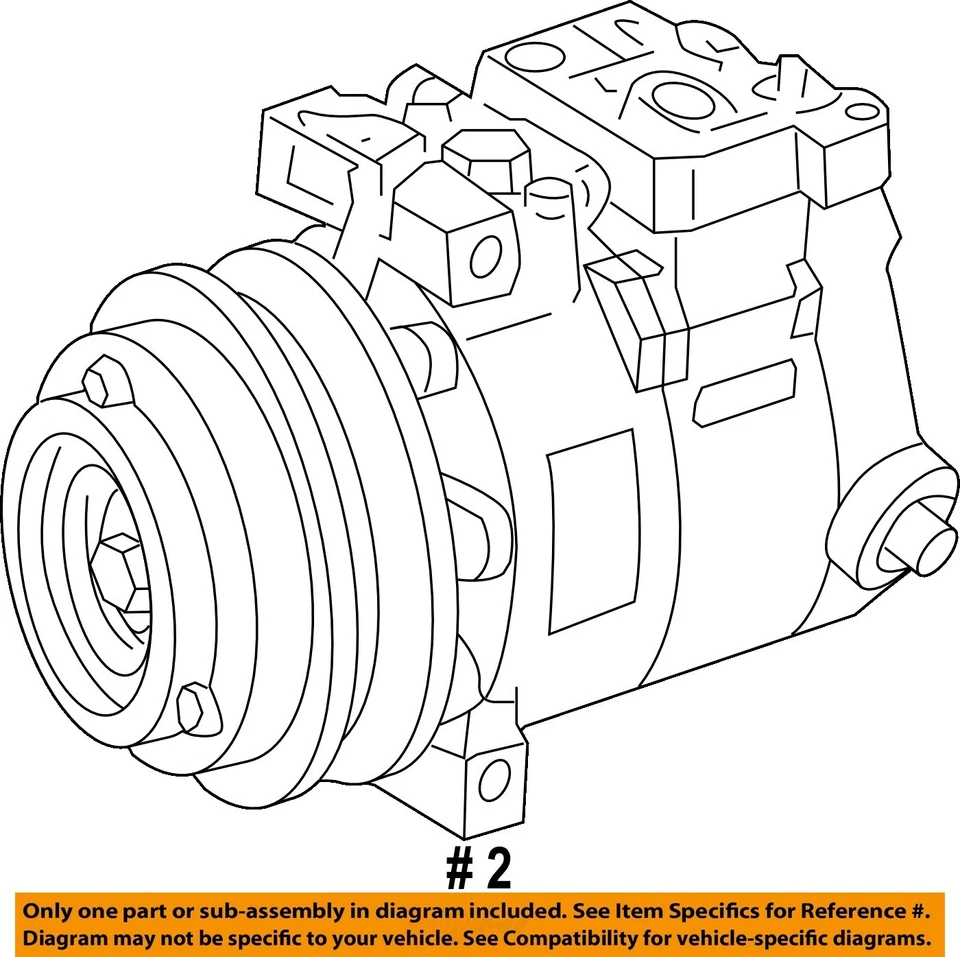 # 2

Only one part or sub-assembly in diagram included. See Item Specifics for Reference #. Diagram may not be specific to your vehicle. See Compatibility for vehicle-specific diagrams.