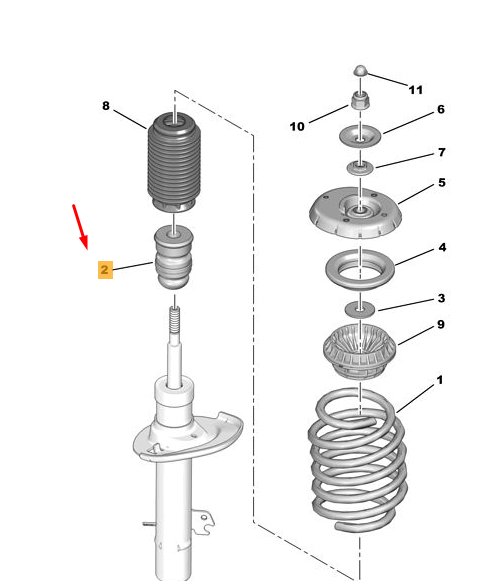 8
2
11
10
6
7
5
4
3
9
1