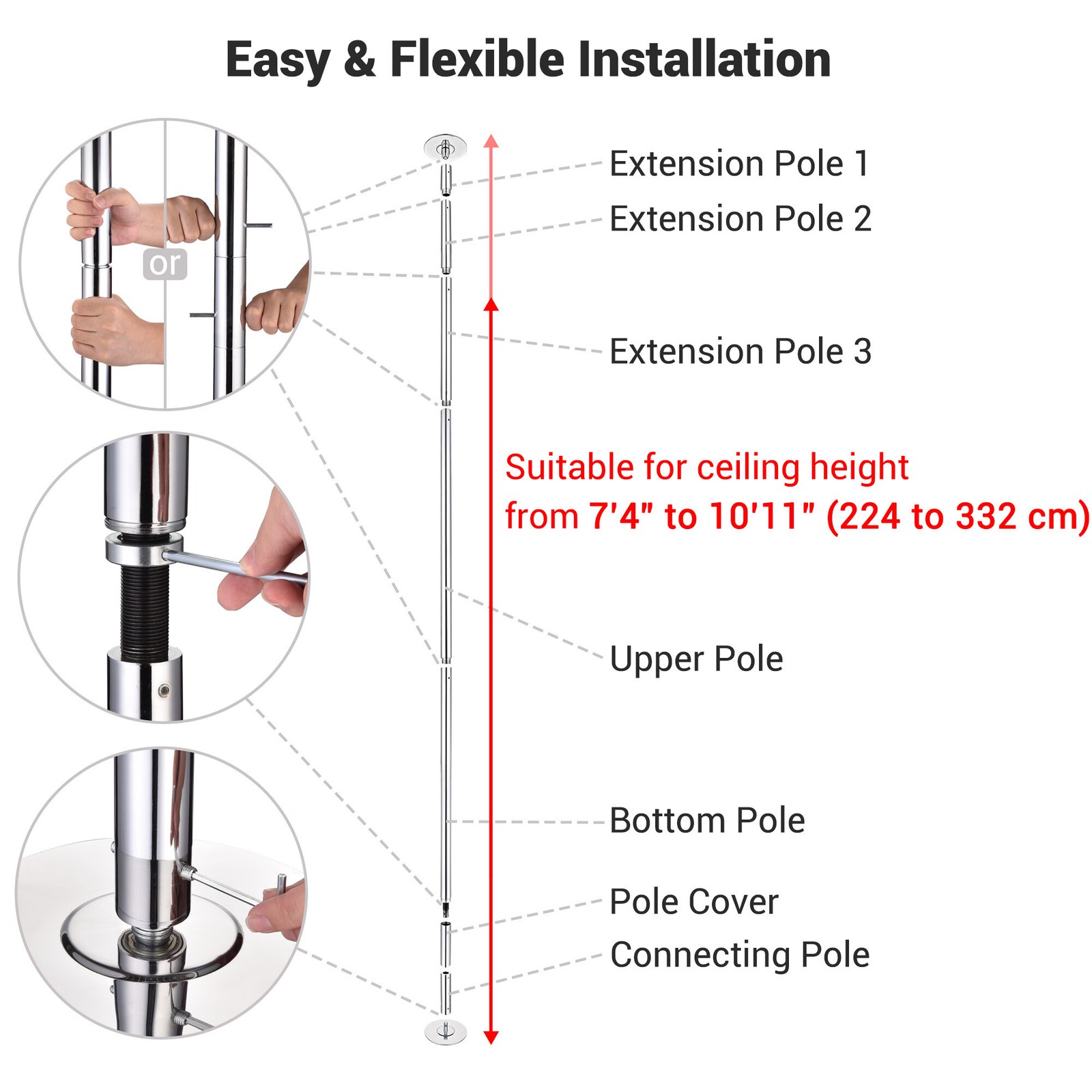 Easy & Flexible Installation

or

Extension Pole 1

Extension Pole 2

Extension Pole 3

Suitable for ceiling height from 7'4" to 10'11" (224 to 332 cm)

Upper Pole

Bottom Pole

Pole Cover

Connecting Pole