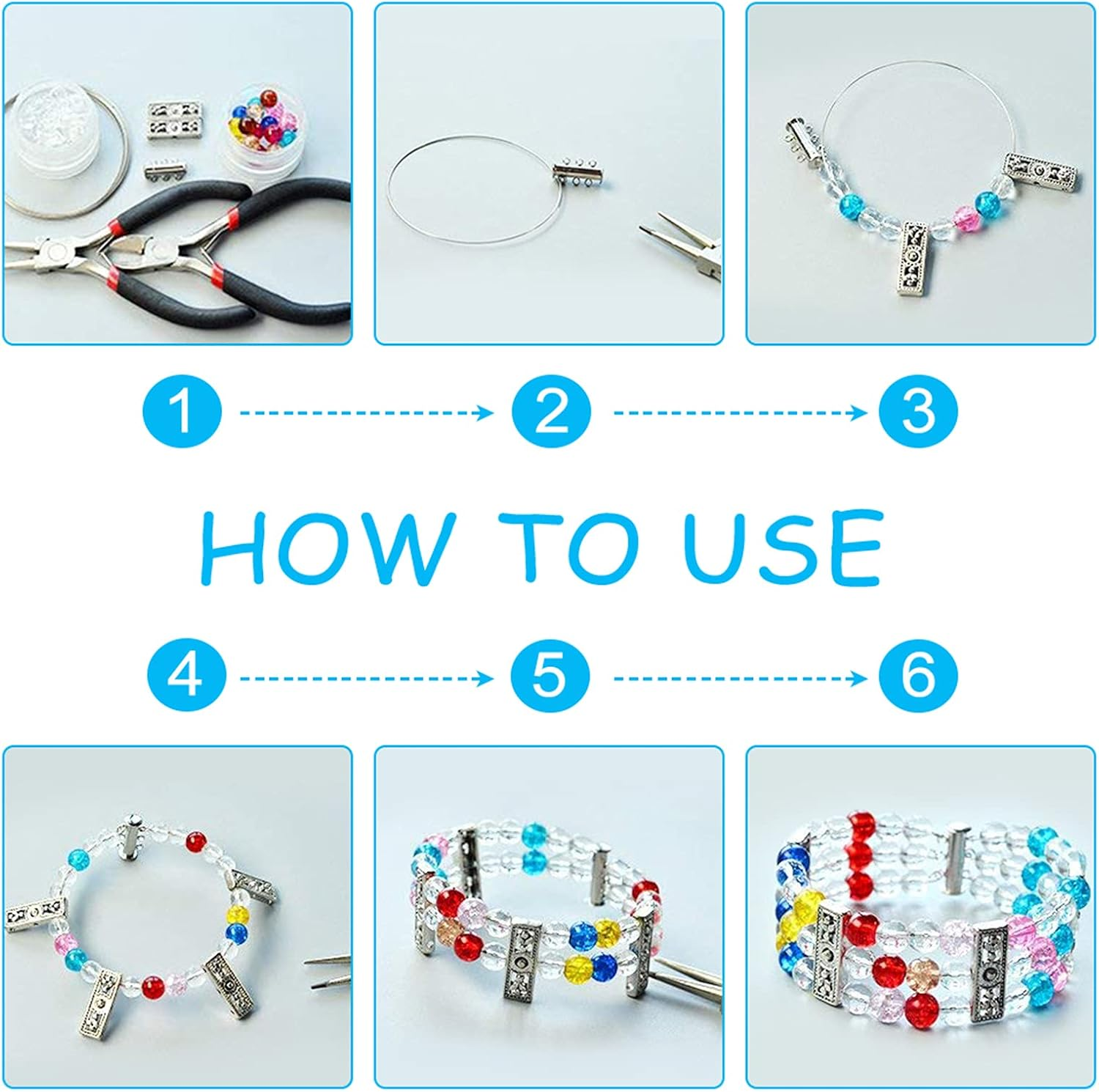 1 2 3

HOW TO USE

4 5 6