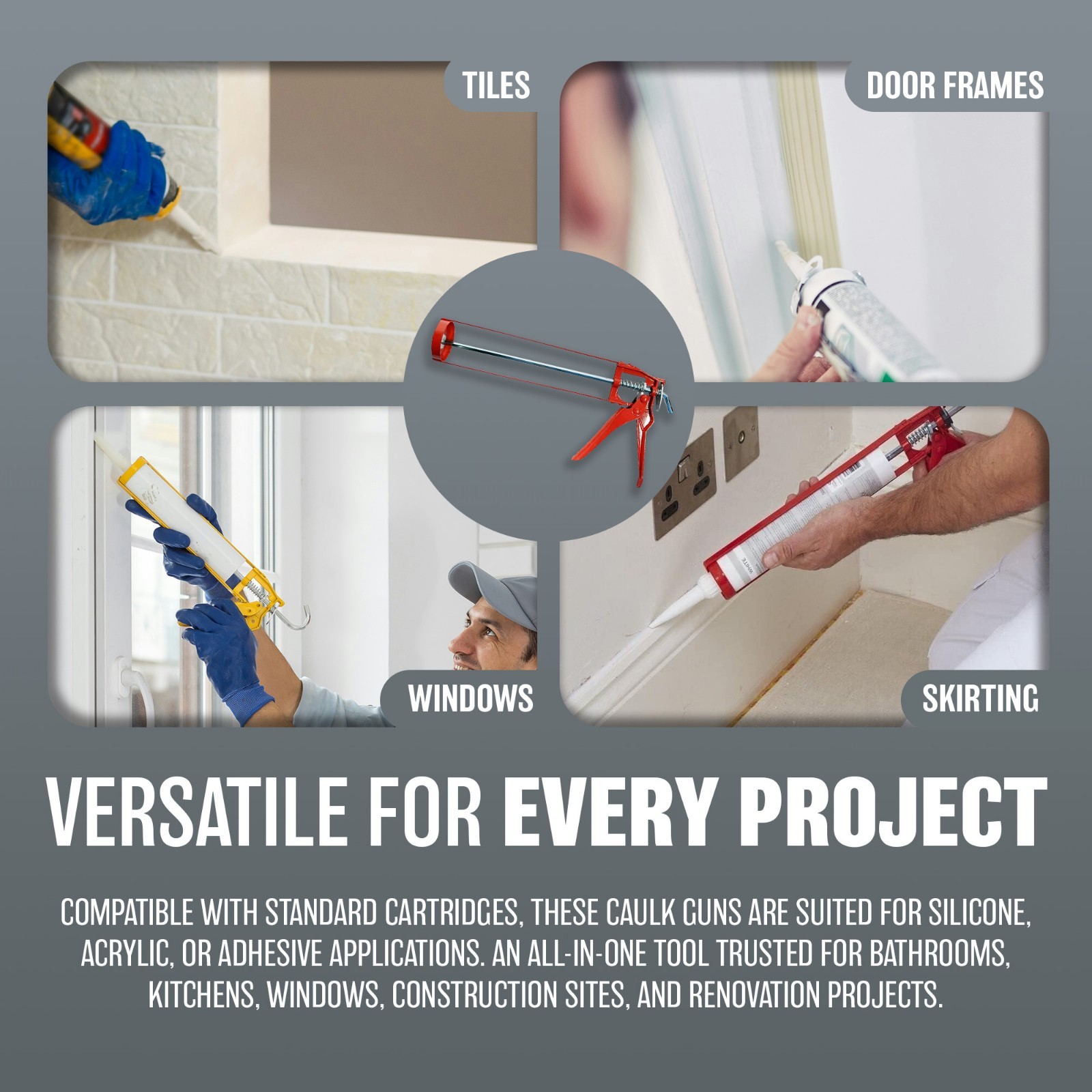 TILES

DOOR FRAMES

WINDOWS

SKIRTING

VERSATILE FOR EVERY PROJECT

COMPATIBLE WITH STANDARD CARTRIDGES, THESE CAULK GUNS ARE SUITED FOR SILICONE, ACRYLIC, OR ADHESIVE APPLICATIONS. AN ALL-IN-ONE TOOL TRUSTED FOR BATHROOMS, KITCHENS, WINDOWS, CONSTRUCTION SITES, AND RENOVATION PROJECTS.