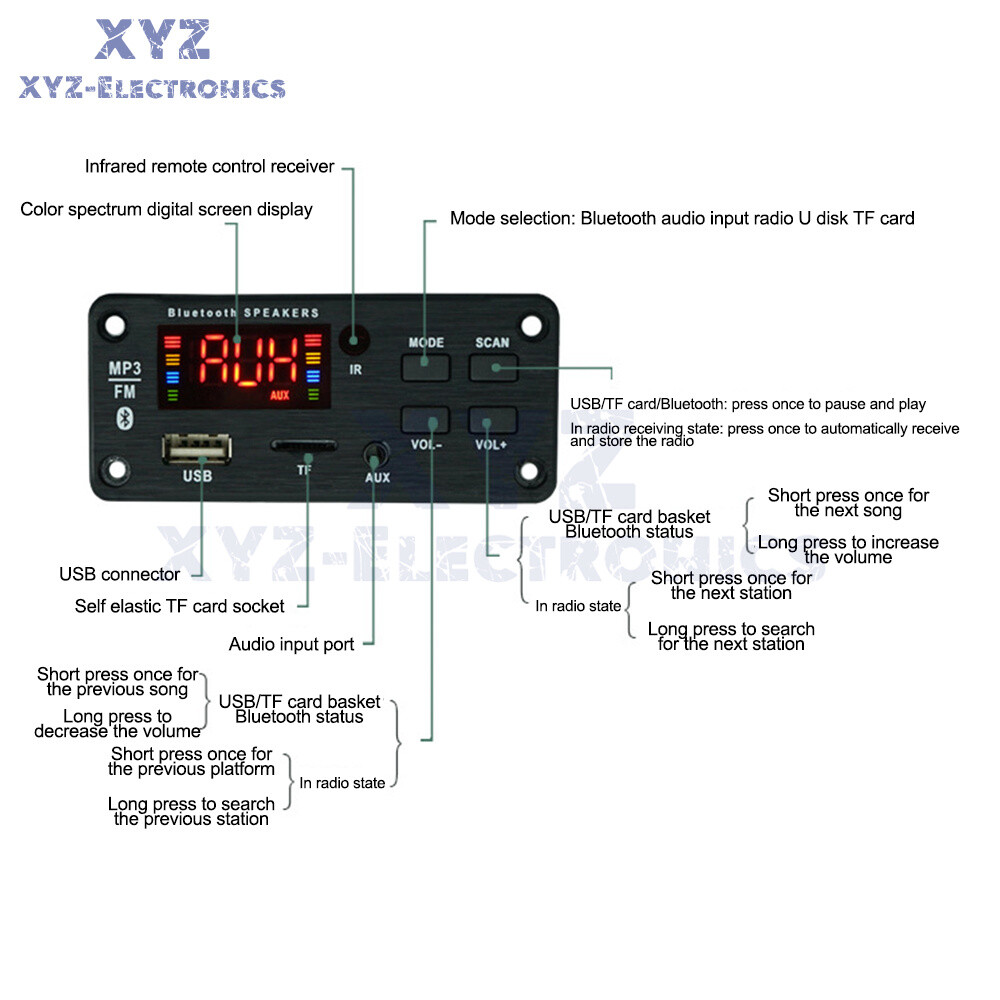 XYZ
XYZ-ELECTRONICS

Infrared remote control receiver

Color spectrum digital screen display

Mode selection: Bluetooth audio input radio U disk TF card

Bluetooth SPEAKERS

MP3
FM

AUX

AUX

IR

MODE

SCAN

VOL-

VOL+

USB

TF

AUX

USB/TF card/Bluetooth: press once to pause and play

In radio receiving state: press once to automatically receive and store the radio

XYZ-ELECTRONICS

USB/TF card basket Bluetooth status

Short press once for the next song

Long press to increase the volume

In radio state

Short press once for the next station

Long press to search for the next station

USB connector

Self elastic TF card socket

Audio input port

Short press once for the previous song

Long press to decrease the volume

USB/TF card basket Bluetooth status

Short press once for the previous platform

In radio state

Long press to search the previous station