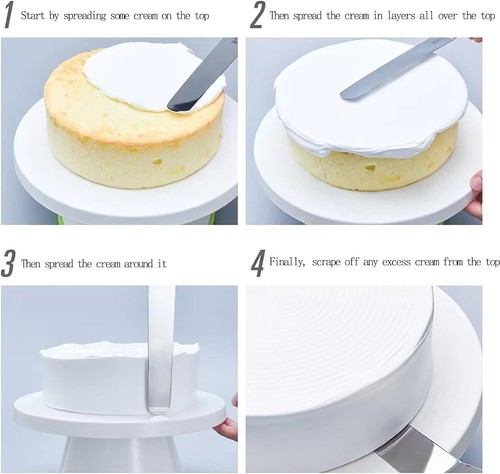 1 Start by spreading some cream on the top

2 Then spread the cream in layers all over the top

3 Then spread the cream around it

4 Finally, scrape off any excess cream from the top