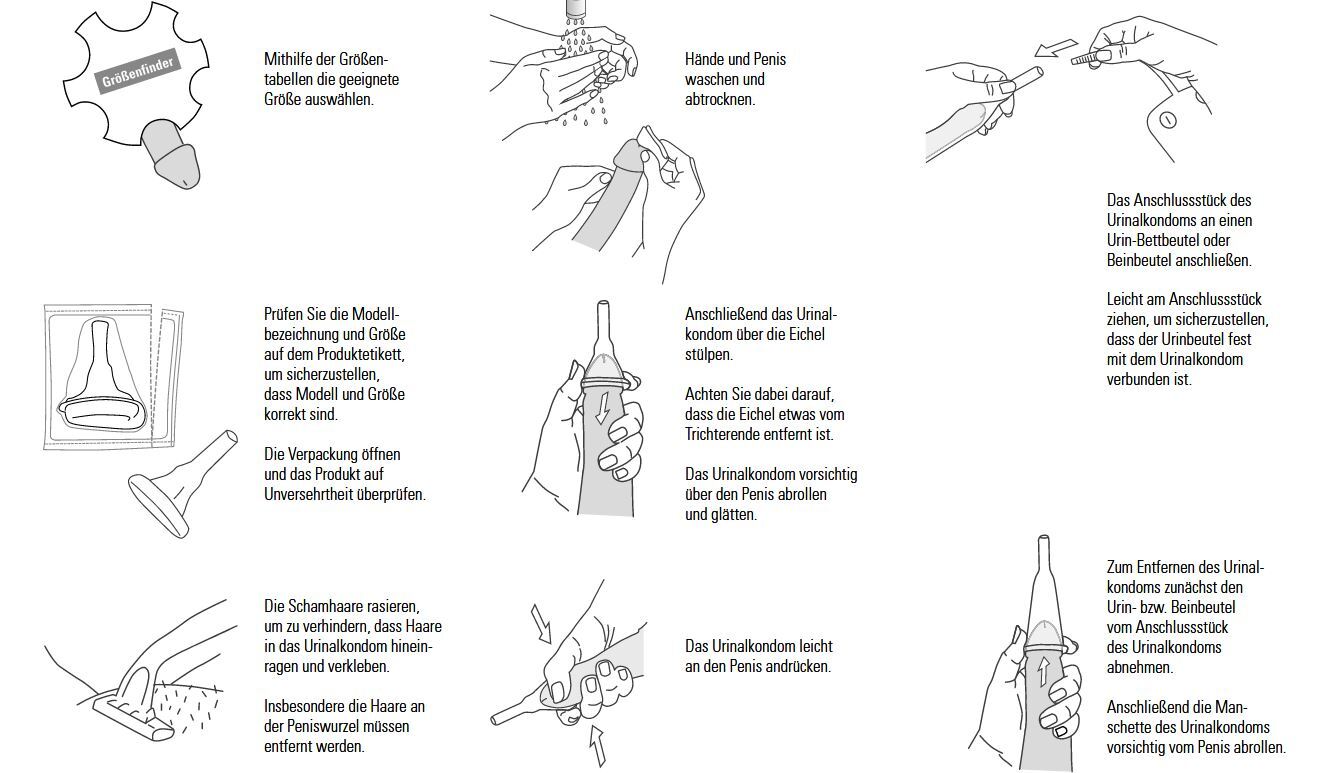 Größenfinder

Mithilfe der Größentabellen die geeignete Größe auswählen.

Prüfen Sie die Modellbezeichnung und Größe auf dem Produktetikett, um sicherzustellen, dass Modell und Größe korrekt sind.

Die Verpackung öffnen und das Produkt auf Unversehrtheit überprüfen.

Die Schamhaare rasieren, um zu verhindern, dass Haare in das Urinalkondom hineinragen und verkleben.

Insbesondere die Haare an der Peniswurzel müssen entfernt werden.

Hände und Penis waschen und abtrocknen.

Anschließend das Urinalkondom über die Eichel stülpen.

Achten Sie dabei darauf, dass die Eichel etwas vom Trichterende entfernt ist.

Das Urinalkondom vorsichtig über den Penis abrollen und glätten.

Das Urinalkondom leicht an den Penis andrücken.

Das Anschlussstück des Urinalkondoms an einen Urin-Bettbeutel oder Beinbeutel anschließen.

Leicht am Anschlussstück ziehen, um sicherzustellen, dass der Urinbeutel fest mit dem Urinalkondom verbunden ist.

Zum Entfernen des Urinalkondoms zunächst den Urin- bzw. Beinbeutel vom Anschlussstück des Urinalkondoms abnehmen.

Anschließend die Manschette des Urinalkondoms vorsichtig vom Penis abrollen.