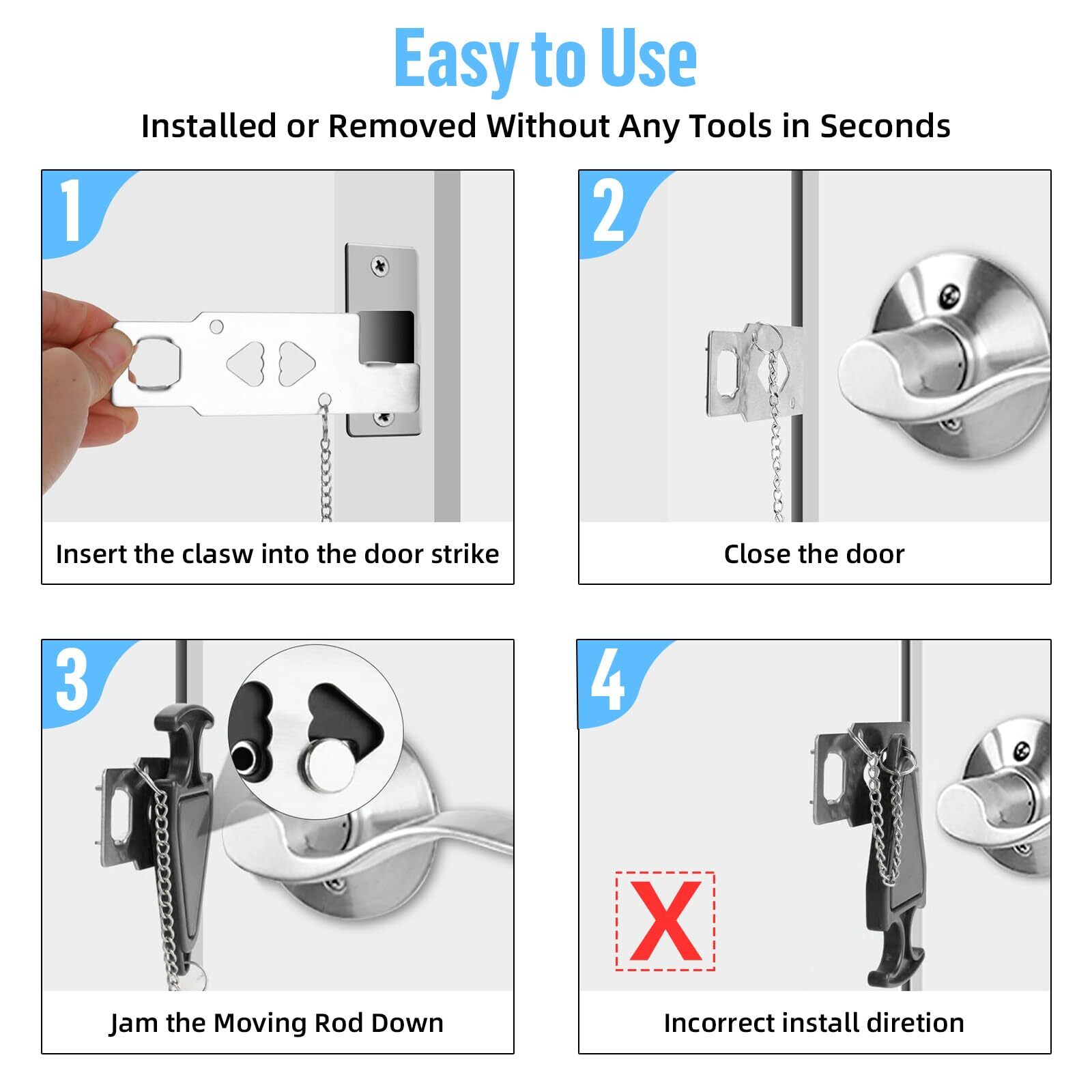 Easy to Use

Installed or Removed Without Any Tools in Seconds

1

Insert the clasw into the door strike

2

Close the door

3

Jam the Moving Rod Down

4

X

Incorrect install diretion