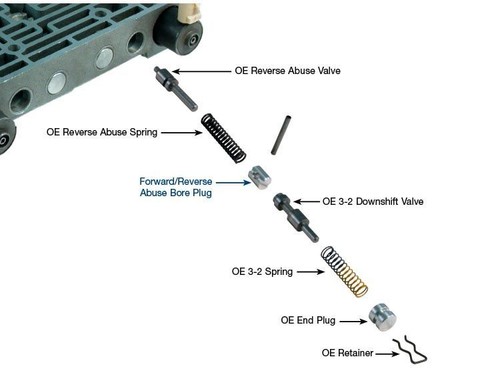 OE Reverse Abuse Valve

OE Reverse Abuse Spring

Forward/Reverse Abuse Bore Plug

OE 3-2 Downshift Valve

OE 3-2 Spring

OE End Plug

OE Retainer