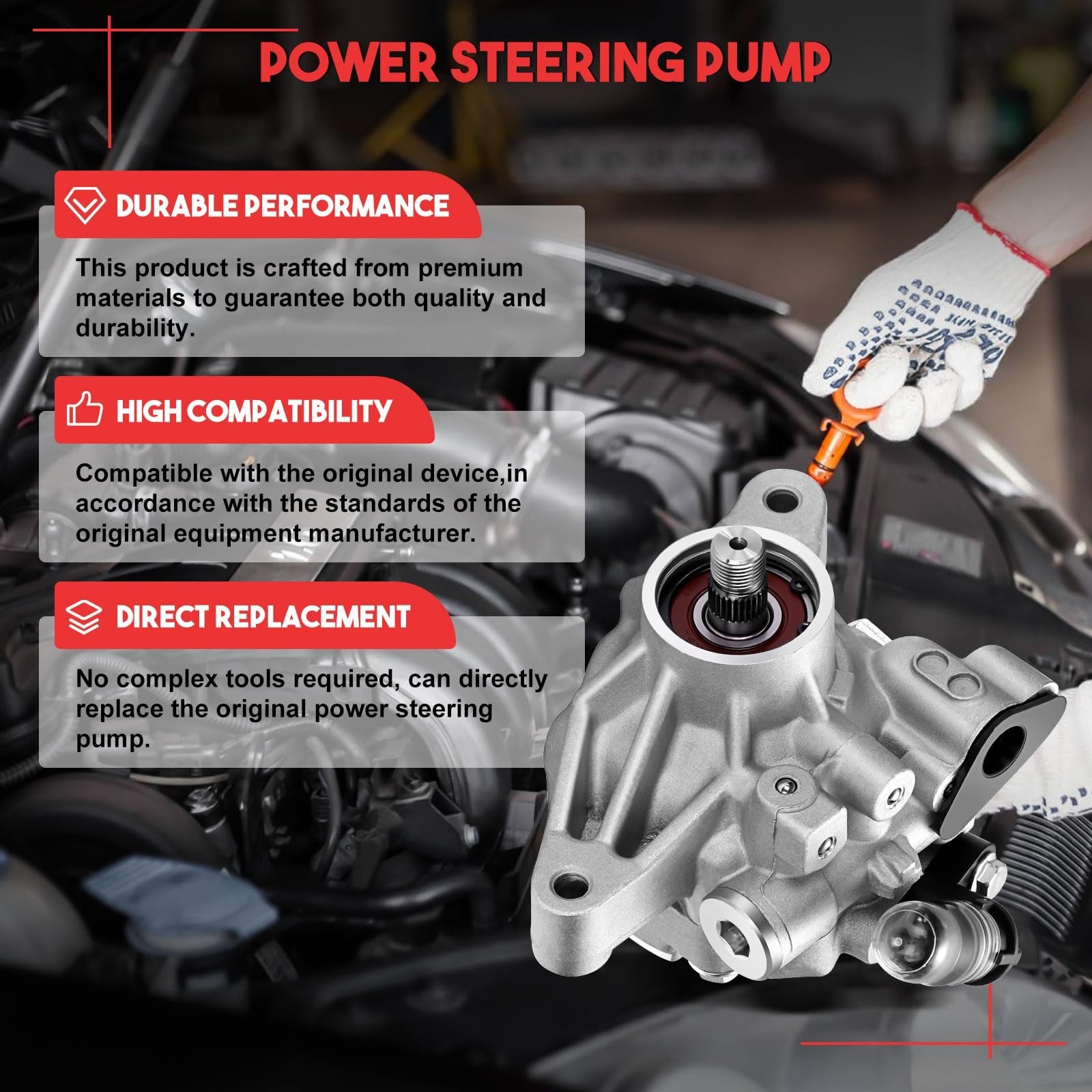 POWER STEERING PUMP

DURABLE PERFORMANCE

This product is crafted from premium materials to guarantee both quality and durability.

HIGH COMPATIBILITY

Compatible with the original device,in accordance with the standards of the original equipment manufacturer.

DIRECT REPLACEMENT

No complex tools required, can directly replace the original power steering pump.