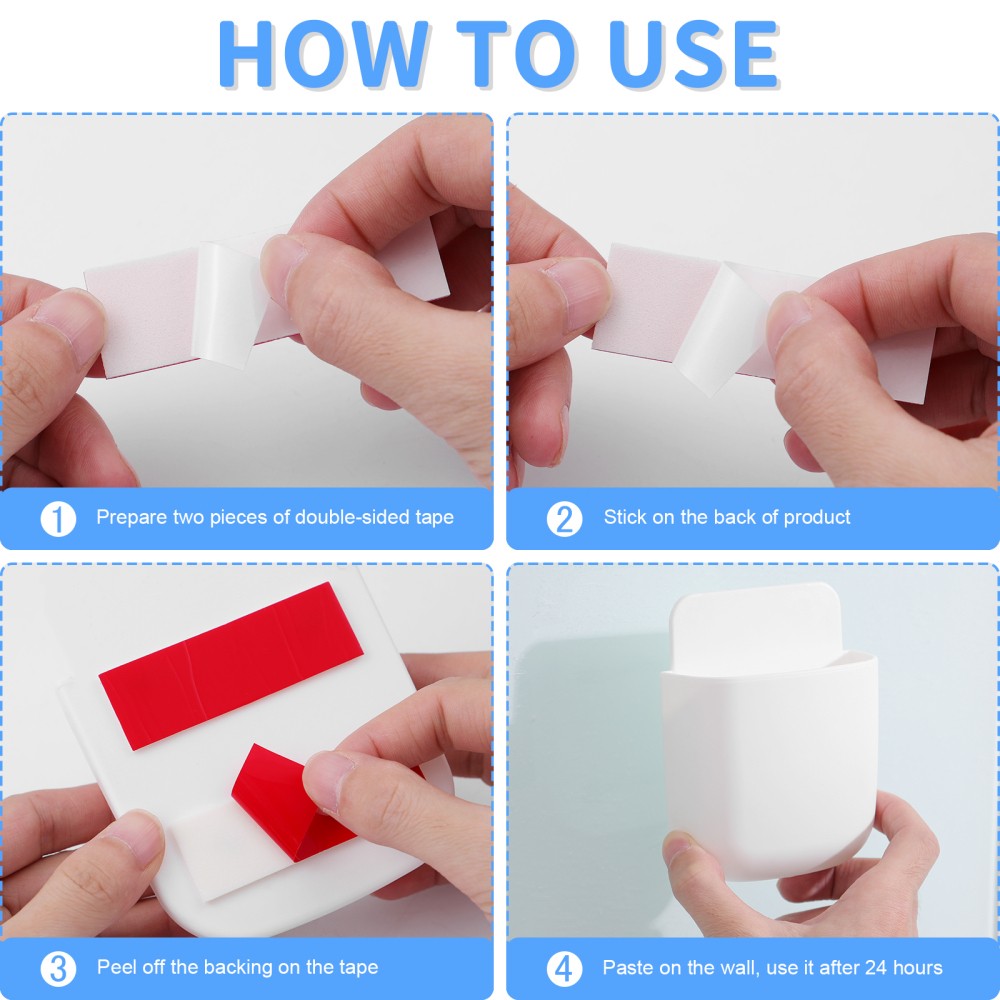 HOW TO USE

1 Prepare two pieces of double-sided tape

2 Stick on the back of product

3 Peel off the backing on the tape

4 Paste on the wall, use it after 24 hours