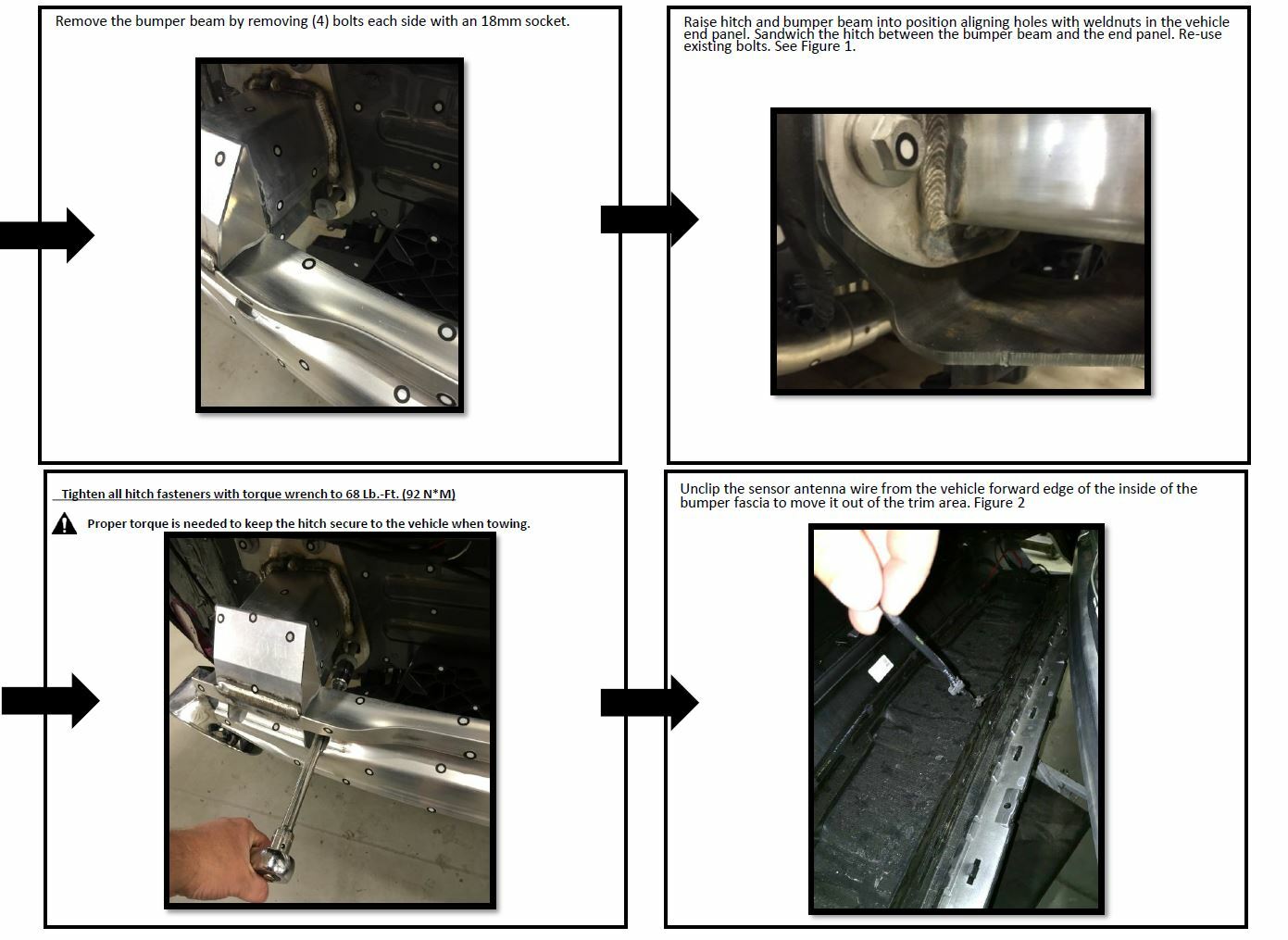 Remove the bumper beam by removing (4) bolts each side with an 18mm socket.

Raise hitch and bumper beam into position aligning holes with weldnuts in the vehicle end panel. Sandwich the hitch between the bumper beam and the end panel. Re-use existing bolts. See Figure 1.

Tighten all hitch fasteners with torque wrench to 68 Lb.-Ft. (92 N*M)

Proper torque is needed to keep the hitch secure to the vehicle when towing.

Unclip the sensor antenna wire from the vehicle forward edge of the inside of the bumper fascia to move it out of the trim area. Figure 2