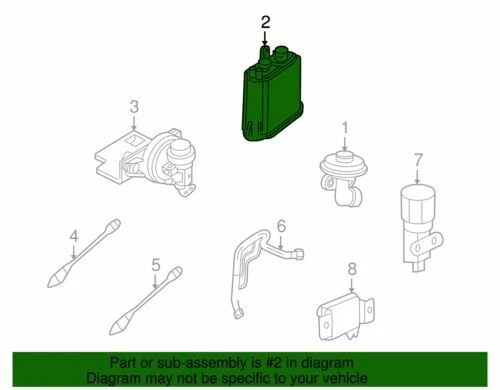 2
3
1
7
4
6
5
8

Part or sub-assembly is #2 in diagram
Diagram may not be specific to your vehicle