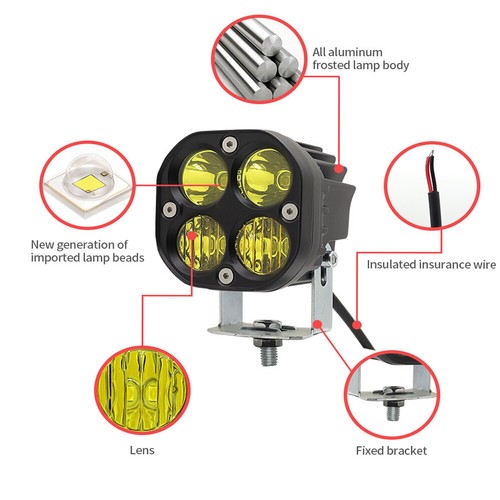 All aluminum frosted lamp body

New generation of imported lamp beads

Insulated insurance wire

Lens

Fixed bracket