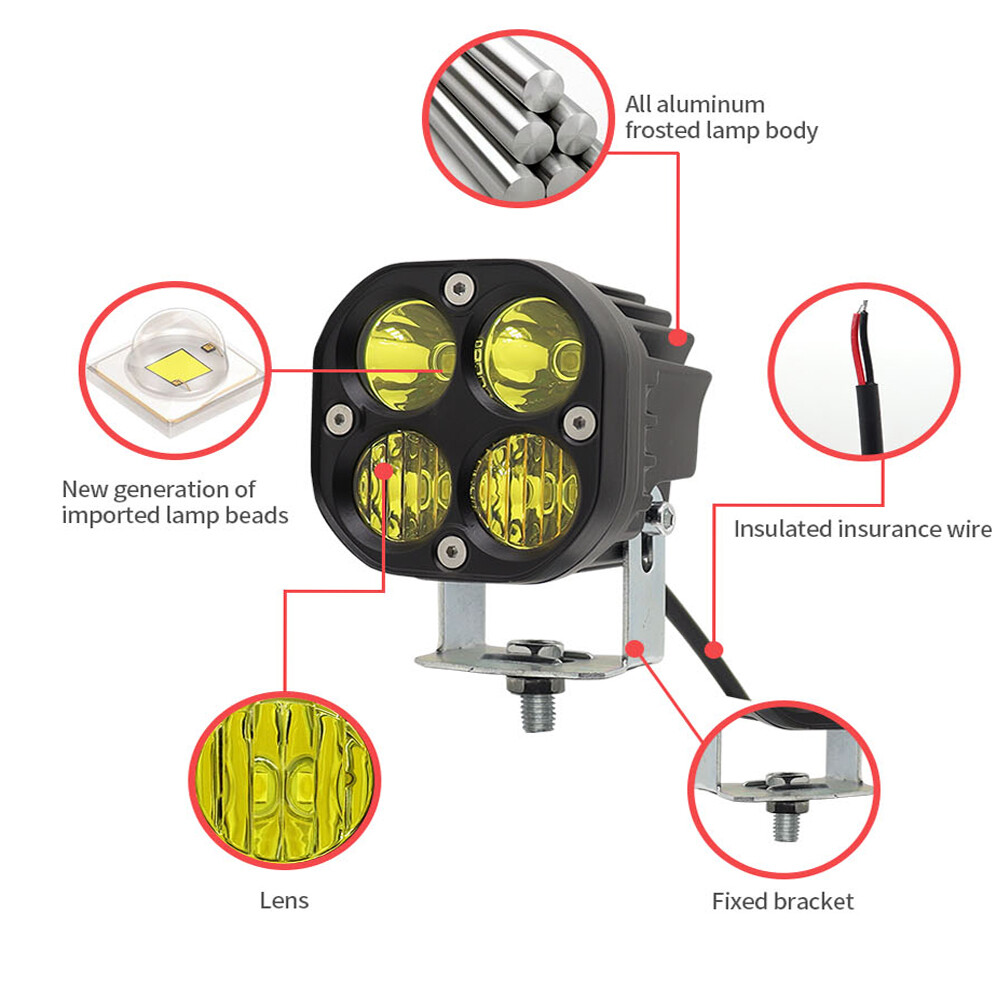 All aluminum frosted lamp body

New generation of imported lamp beads

Insulated insurance wire

Lens

Fixed bracket