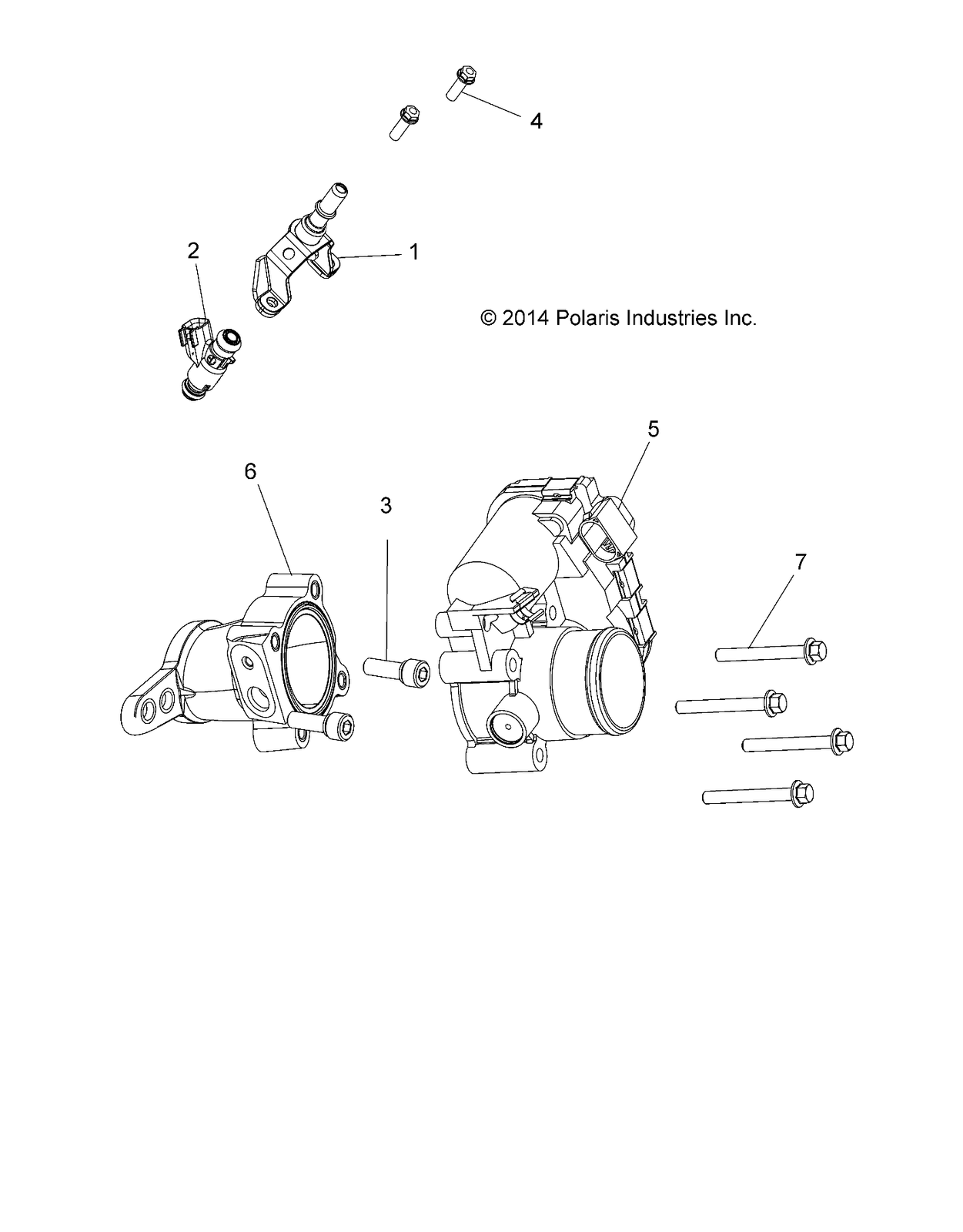 4

2

1

© 2014 Polaris Industries Inc.

5

6

3

7