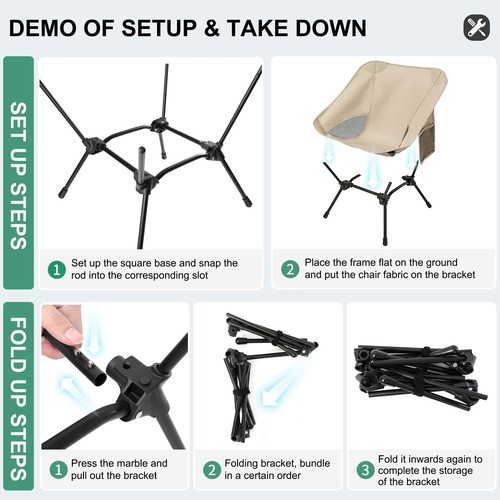 DEMO OF SETUP & TAKE DOWN

SET UP STEPS

1 Set up the square base and snap the rod into the corresponding slot

2 Place the frame flat on the ground and put the chair fabric on the bracket

FOLD UP STEPS

1 Press the marble and pull out the bracket

2 Folding bracket, bundle in a certain order

3 Fold it inwards again to complete the storage of the bracket