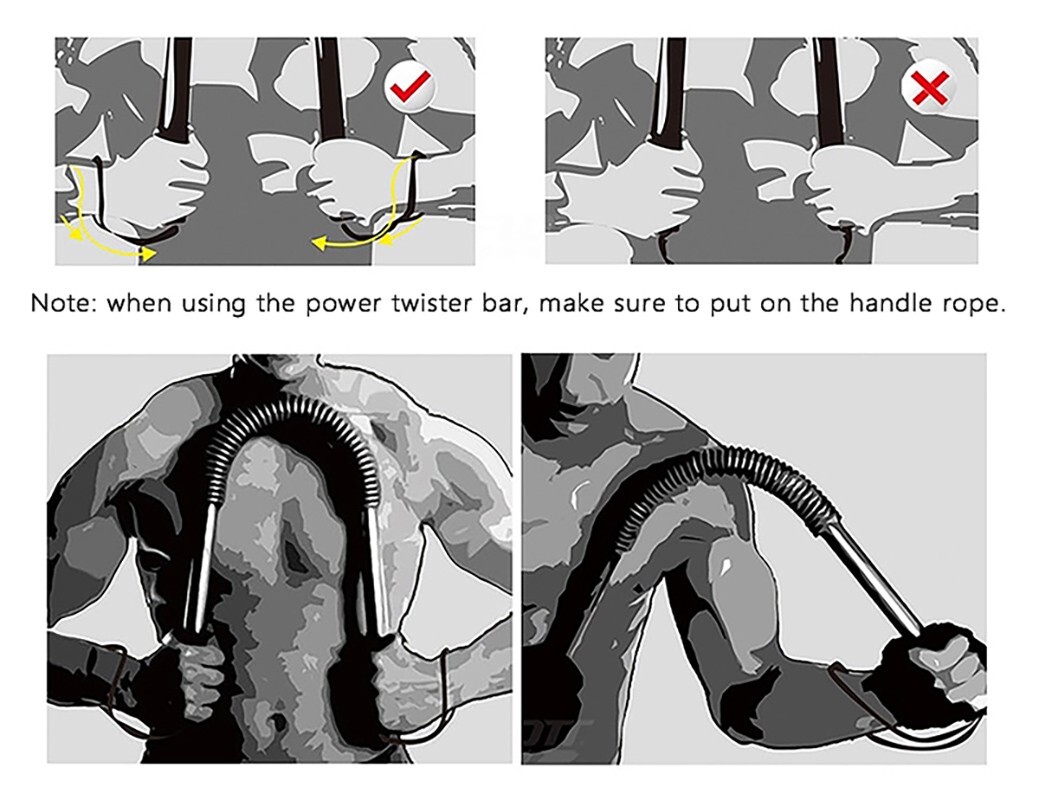 Note: when using the power twister bar, make sure to put on the handle rope.