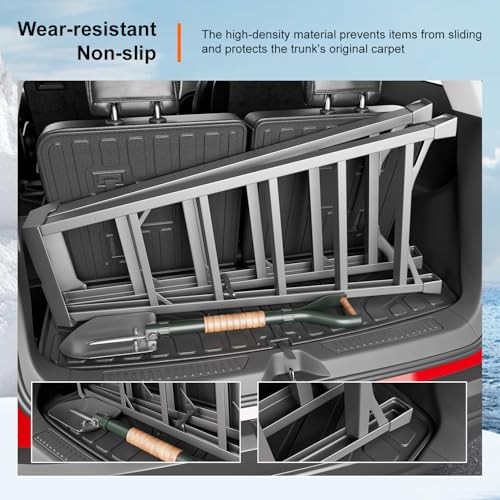 Wear-resistant
Non-slip

The high-density material prevents items from sliding and protects the trunk's original carpet