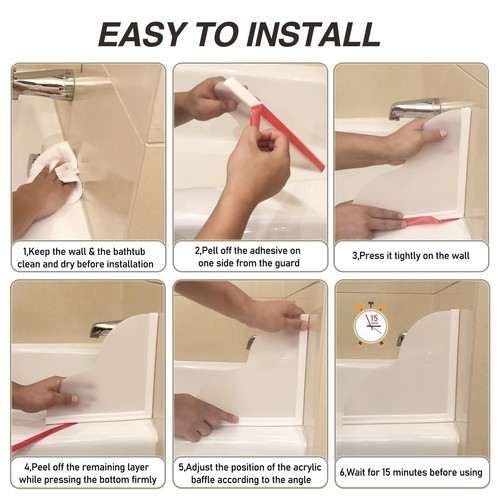 EASY TO INSTALL

1,Keep the wall & the bathtub clean and dry before installation

2,Pell off the adhesive on one side from the guard

3,Press it tightly on the wall

4,Peel off the remaining layer while pressing the bottom firmly

5,Adjust the position of the acrylic baffle according to the angle

15

6,Wait for 15 minutes before using