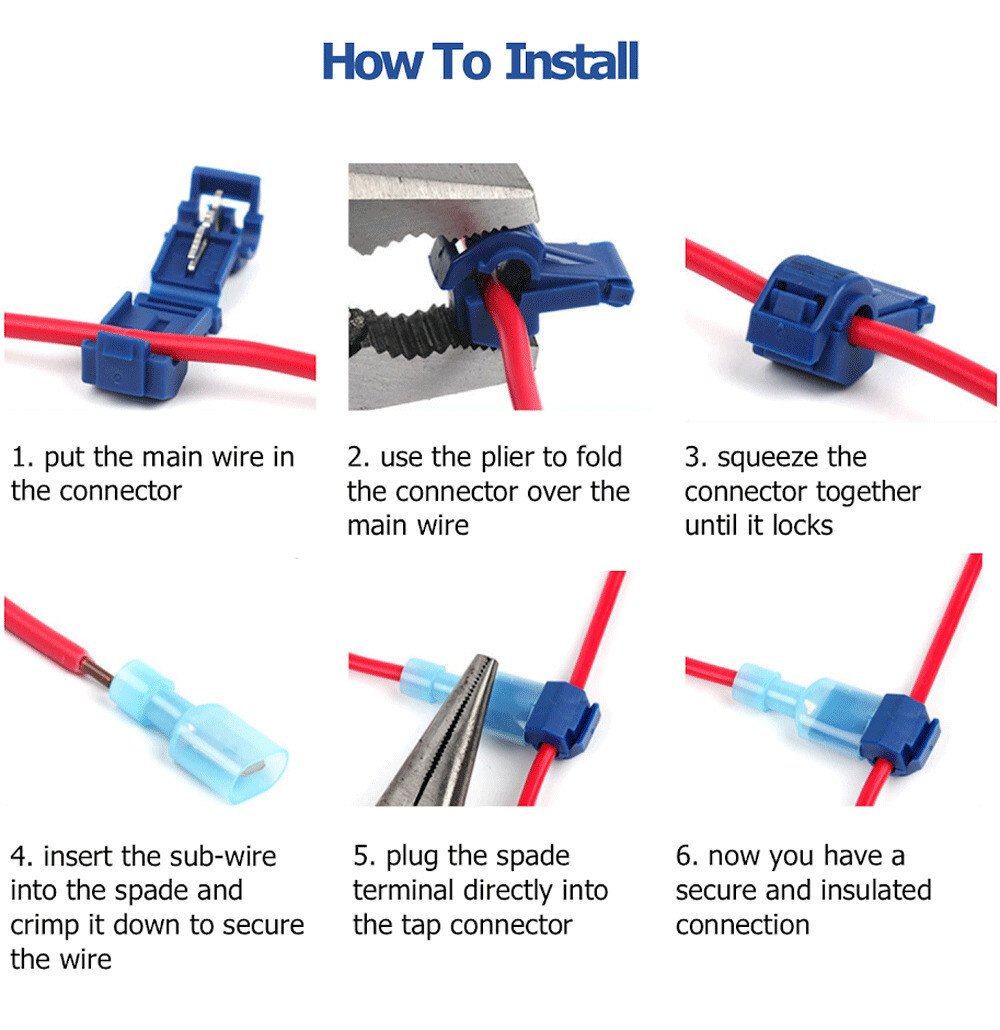 How To Install

1. put the main wire in the connector

2. use the plier to fold the connector over the main wire

3. squeeze the connector together until it locks

4. insert the sub-wire into the spade and crimp it down to secure the wire

5. plug the spade terminal directly into the tap connector

6. now you have a secure and insulated connection