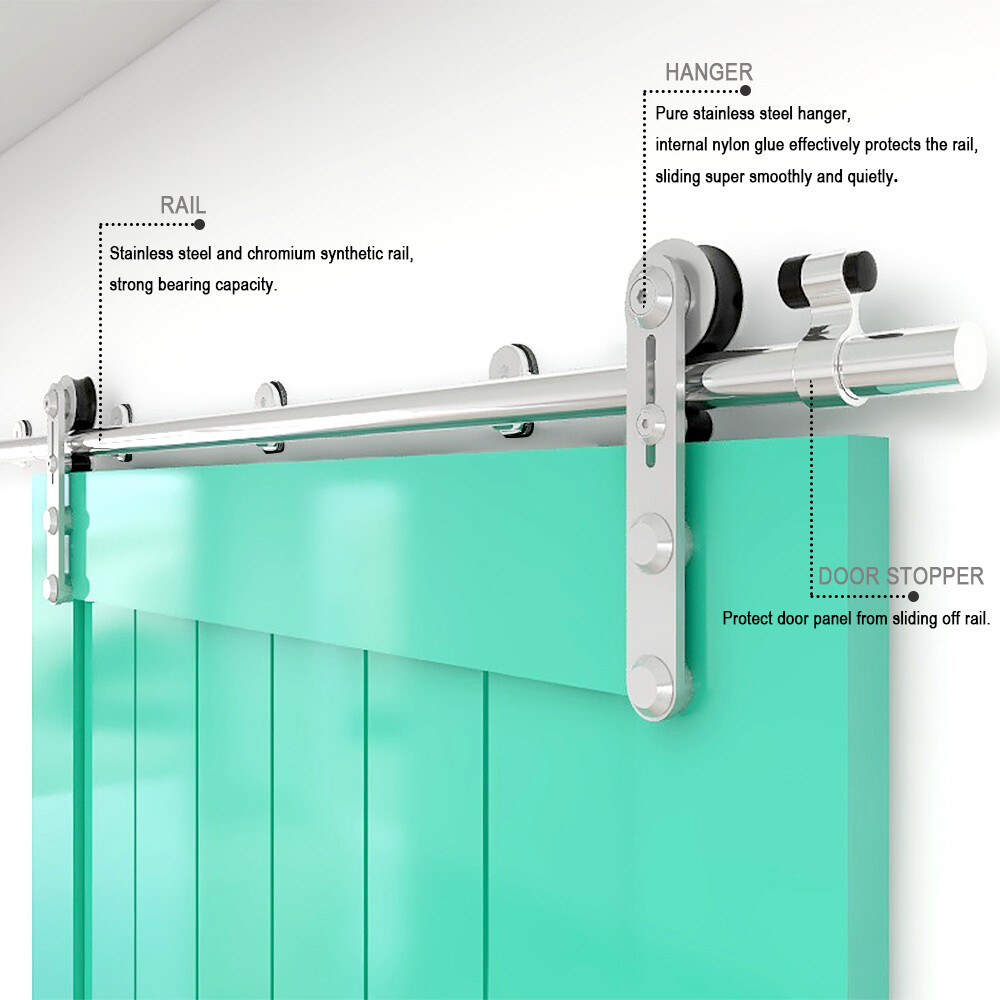 HANGER
Pure stainless steel hanger,
internal nylon glue effectively protects the rail,
sliding super smoothly and quietly.

RAIL
Stainless steel and chromium synthetic rail,
strong bearing capacity.

DOOR STOPPER
Protect door panel from sliding off rail.