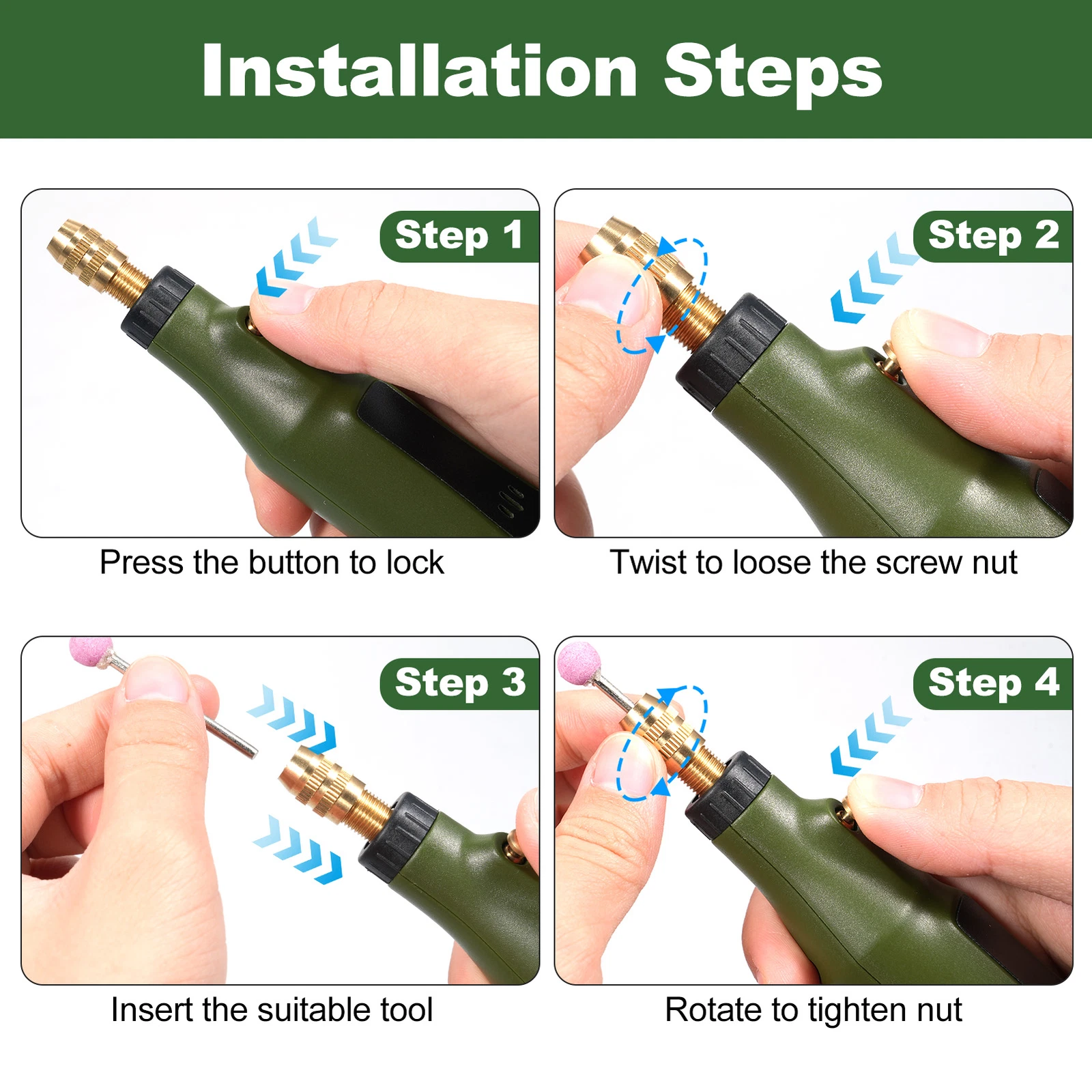 Installation Steps

Step 1

Press the button to lock

Step 2

Twist to loose the screw nut

Step 3

Insert the suitable tool

Step 4

Rotate to tighten nut