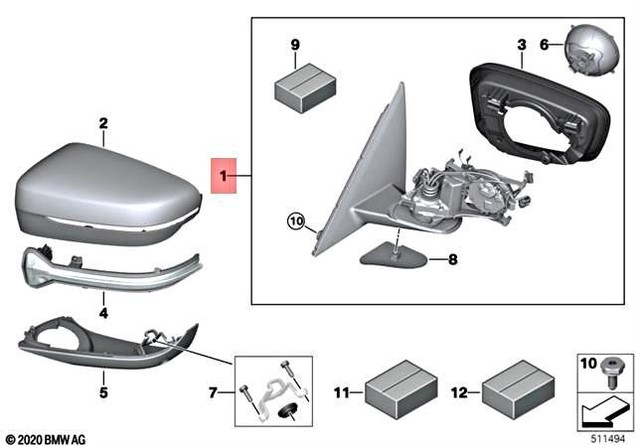 9
3
6
2
1
10
8
4
5
7
11
12
10
© 2020 BMW AG
511494