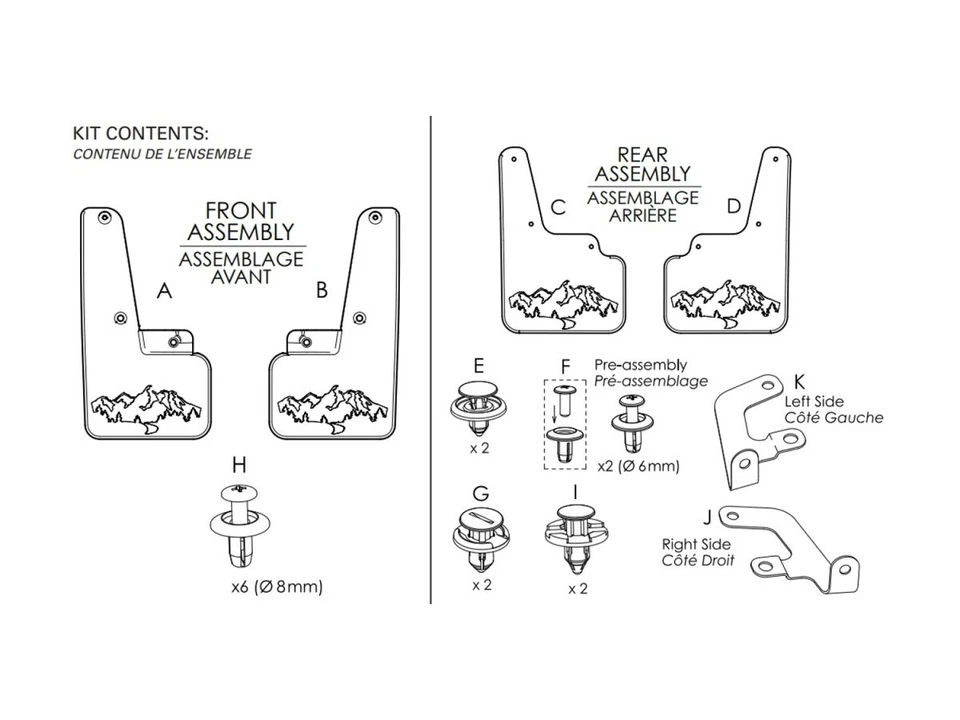 KIT CONTENTS:
CONTENU DE L'ENSEMBLE

FRONT ASSEMBLY
ASSEMBLAGE AVANT

A

B

H

x6 (Ø 8mm)

REAR ASSEMBLY
ASSEMBLAGE ARRIÈRE

C

D

E

x 2

F

Pre-assembly
Pré-assemblage

x2 (Ø 6mm)

K

Left Side
Côté Gauche

G

x 2

I

x 2

J

Right Side
Côté Droit