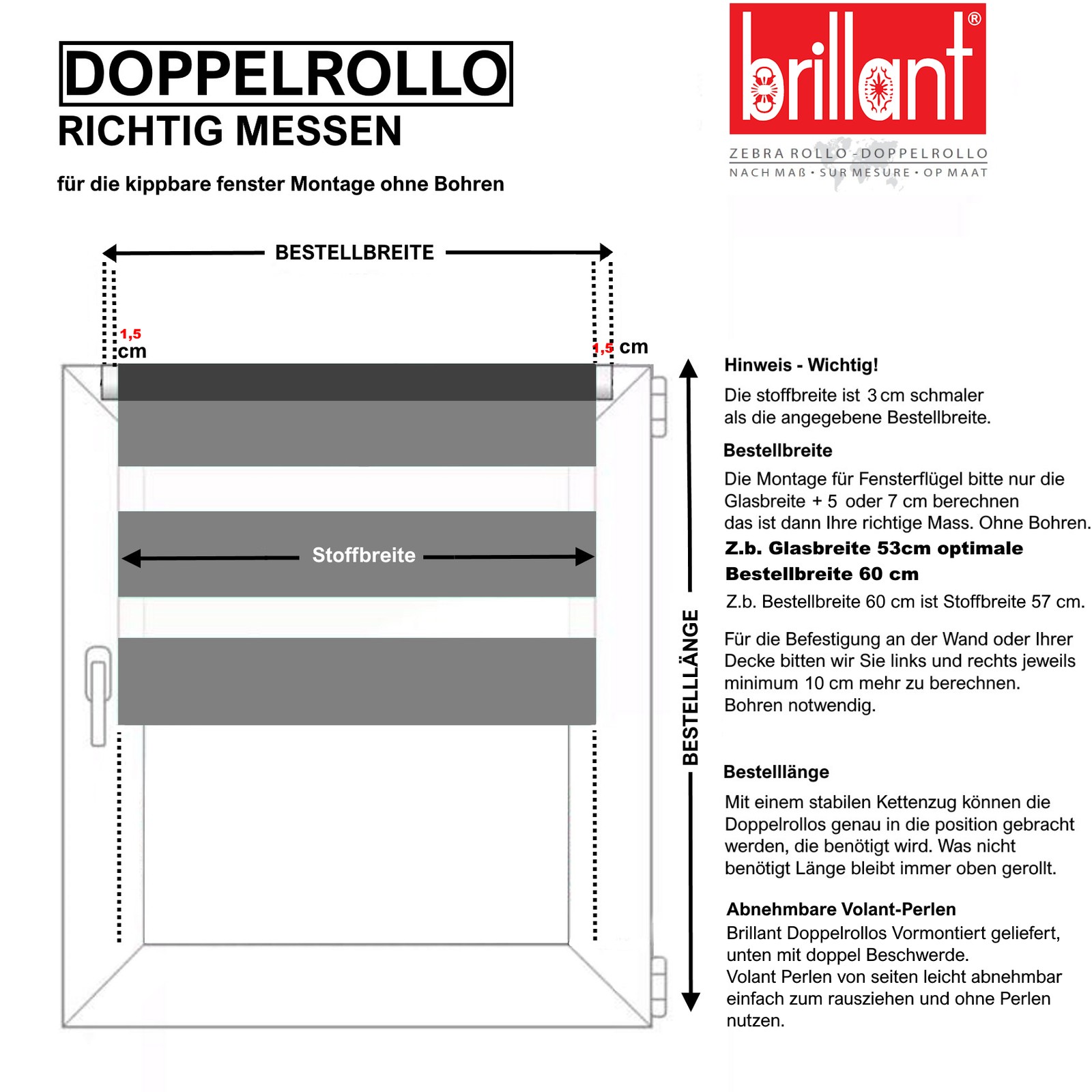 DOPPELROLLO
RICHTIG MESSEN

für die kippbare fenster Montage ohne Bohren

brillant®

ZEBRA ROLLO - DOPPELROLLO
NACH MAß • SUR MESURE • OP MAAT

BESTELLBREITE

1,5 cm

1,5 cm

Stoffbreite

BESTELLLÄNGE

Hinweis - Wichtig!

Die stoffbreite ist 3 cm schmaler als die angegebene Bestellbreite.

Bestellbreite

Die Montage für Fensterflügel bitte nur die Glasbreite + 5 oder 7 cm berechnen das ist dann Ihre richtige Mass. Ohne Bohren.

Z.b. Glasbreite 53cm optimale Bestellbreite 60 cm

Z.b. Bestellbreite 60 cm ist Stoffbreite 57 cm.

Für die Befestigung an der Wand oder Ihrer Decke bitten wir Sie links und rechts jeweils minimum 10 cm mehr zu berechnen. Bohren notwendig.

Bestelllänge

Mit einem stabilen Kettenzug können die Doppelrollos genau in die position gebracht werden, die benötigt wird. Was nicht benötigt Länge bleibt immer oben gerollt.

Abnehmbare Volant-Perlen

Brillant Doppelrollos Vormontiert geliefert, unten mit doppel Beschwerde.
Volant Perlen von seiten leicht abnehmbar einfach zum rausziehen und ohne Perlen nutzen.