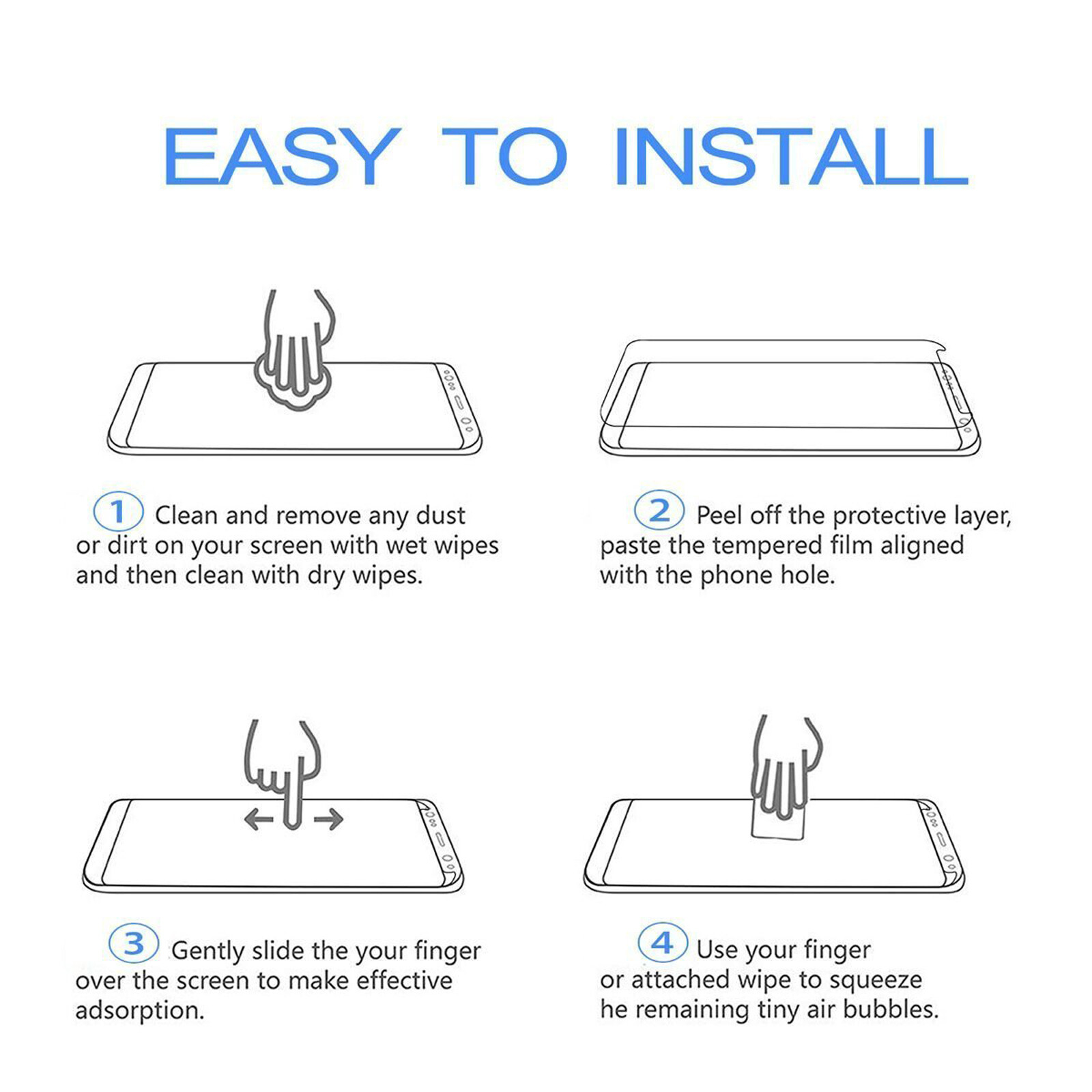 EASY TO INSTALL

1 Clean and remove any dust or dirt on your screen with wet wipes and then clean with dry wipes.

2 Peel off the protective layer, paste the tempered film aligned with the phone hole.

3 Gently slide the your finger over the screen to make effective adsorption.

4 Use your finger or attached wipe to squeeze he remaining tiny air bubbles.