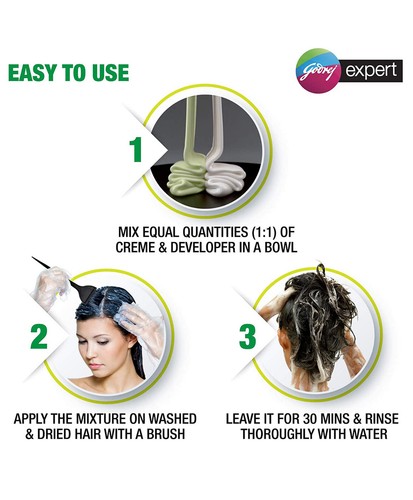 EASY TO USE

Godrej expert

1

MIX EQUAL QUANTITIES (1:1) OF CREME & DEVELOPER IN A BOWL

2

APPLY THE MIXTURE ON WASHED & DRIED HAIR WITH A BRUSH

3

LEAVE IT FOR 30 MINS & RINSE THOROUGHLY WITH WATER