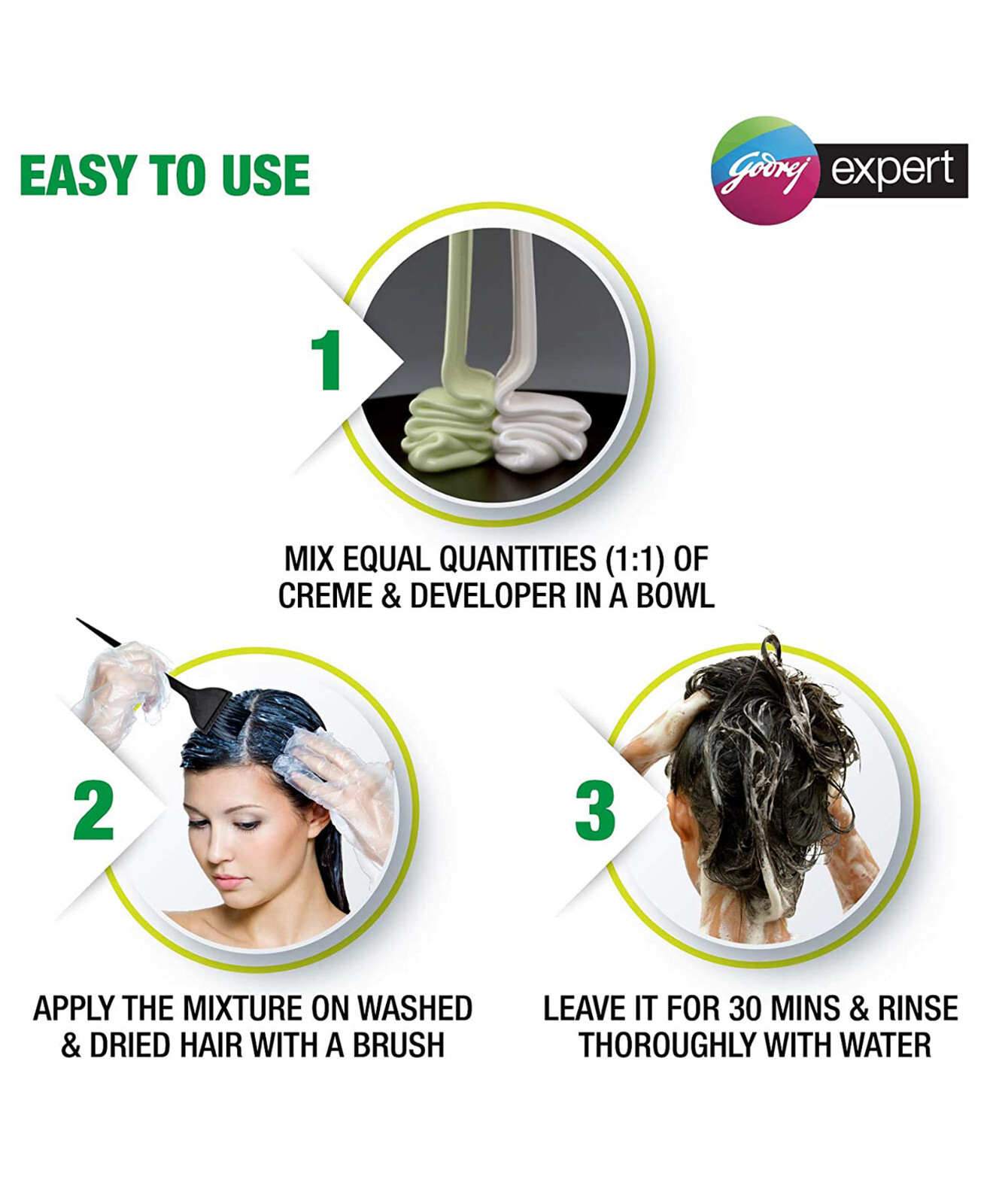 EASY TO USE

Godrej expert

1

MIX EQUAL QUANTITIES (1:1) OF CREME & DEVELOPER IN A BOWL

2

APPLY THE MIXTURE ON WASHED & DRIED HAIR WITH A BRUSH

3

LEAVE IT FOR 30 MINS & RINSE THOROUGHLY WITH WATER