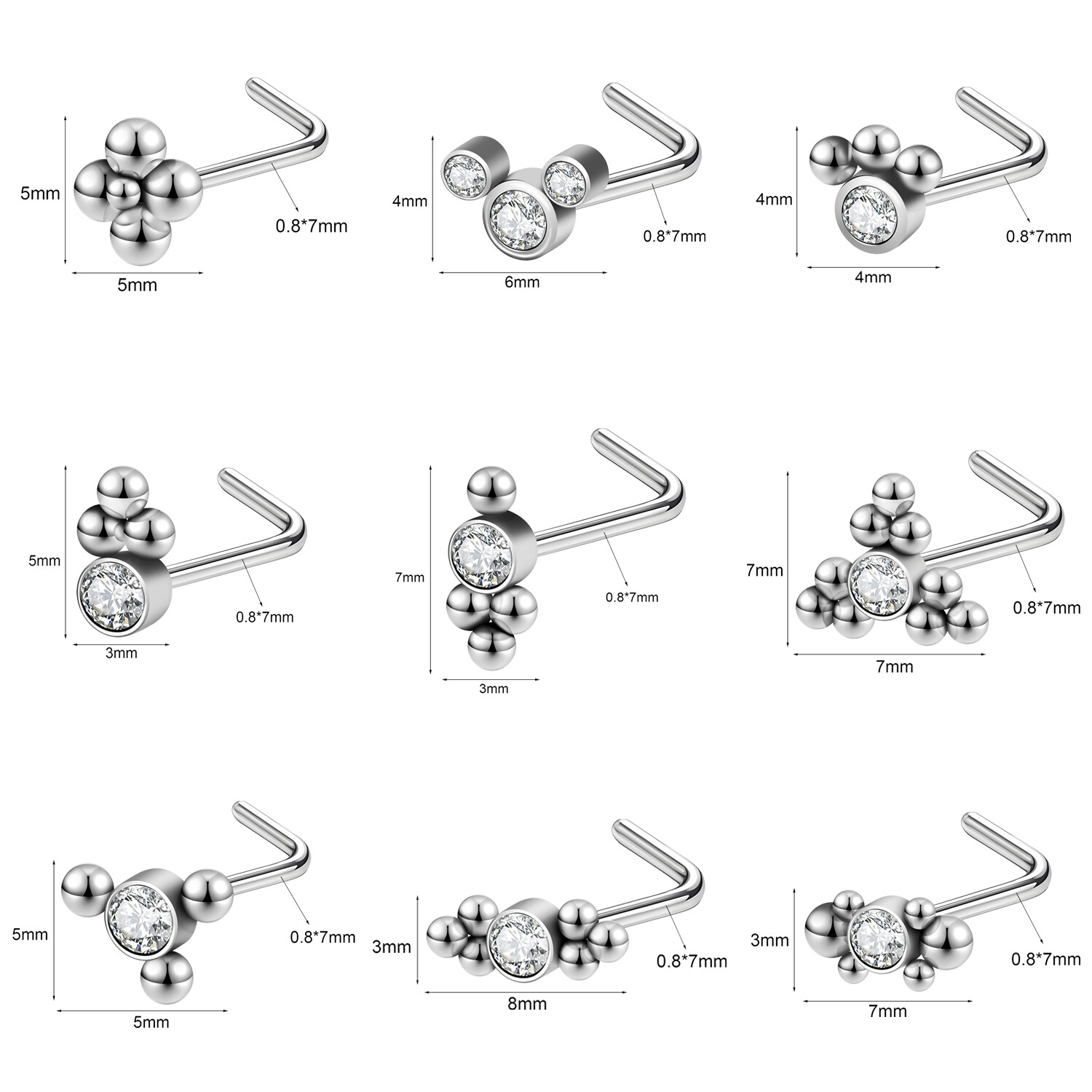 5mm
0.8*7mm
5mm

4mm
0.8*7mm
6mm

4mm
0.8*7mm
4mm

5mm
0.8*7mm
3mm

7mm
0.8*7mm
3mm

7mm
0.8*7mm
7mm

5mm
0.8*7mm
5mm

3mm
0.8*7mm
8mm

3mm
0.8*7mm
7mm