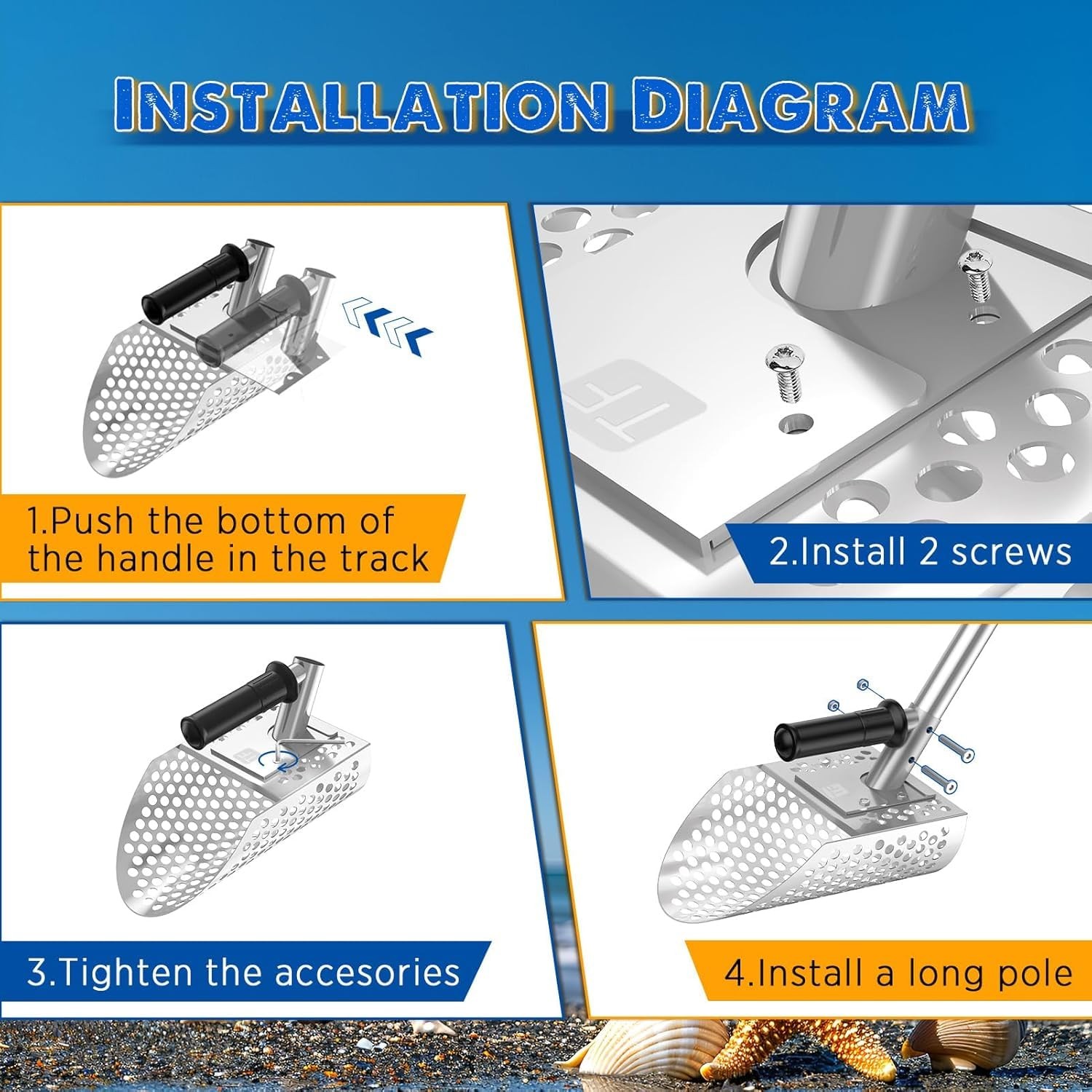 INSTALLATION DIAGRAM

1.Push the bottom of the handle in the track

2.Install 2 screws

3.Tighten the accesories

4.Install a long pole