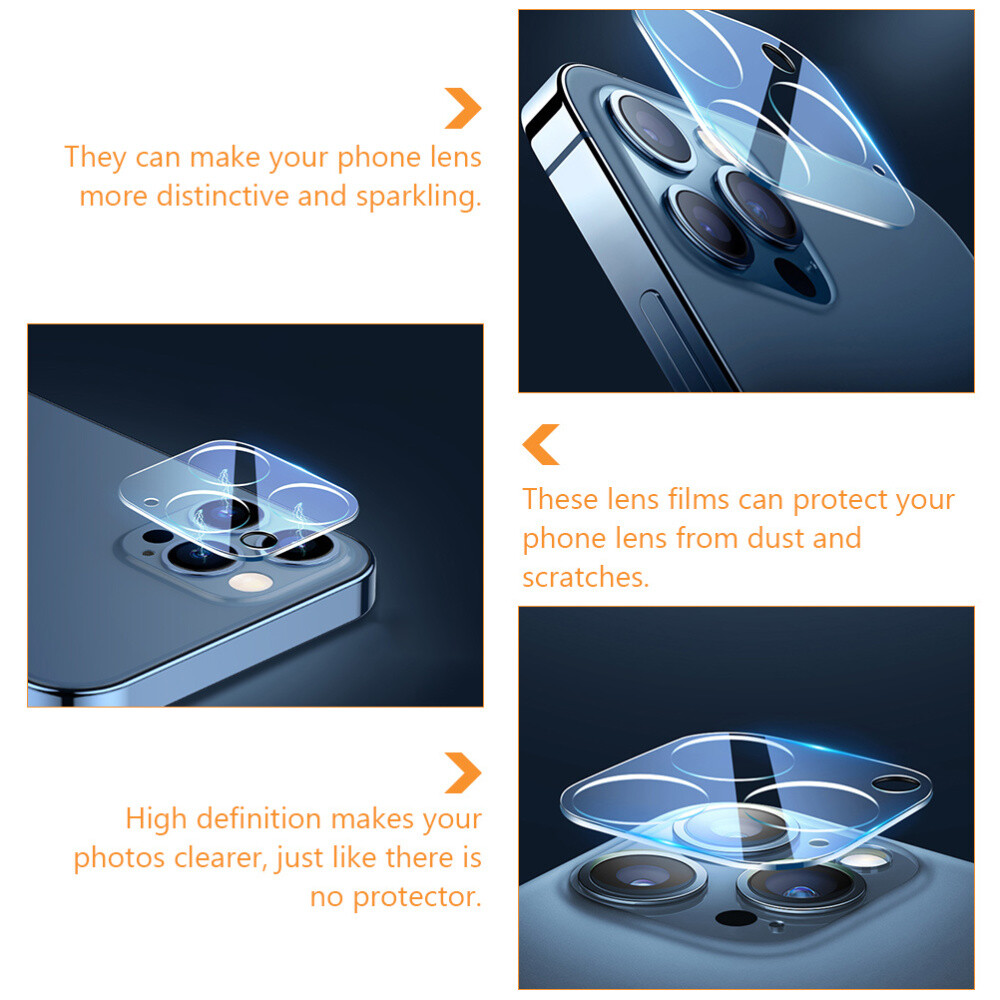 They can make your phone lens more distinctive and sparkling.

These lens films can protect your phone lens from dust and scratches.

High definition makes your photos clearer, just like there is no protector.