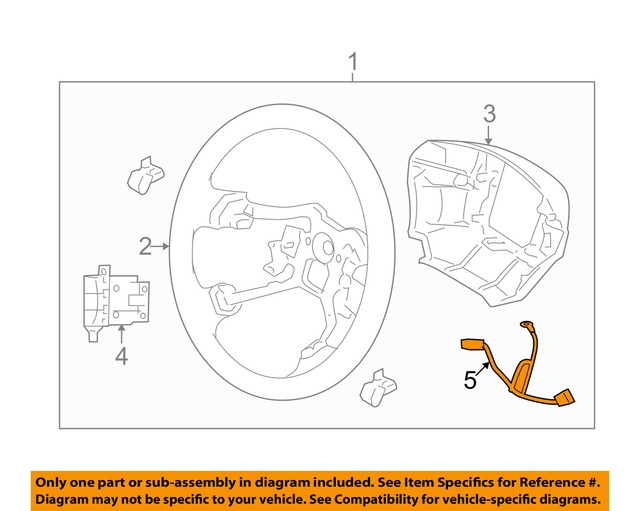 1
3
2
4
5

Only one part or sub-assembly in diagram included. See Item Specifics for Reference #. Diagram may not be specific to your vehicle. See Compatibility for vehicle-specific diagrams.