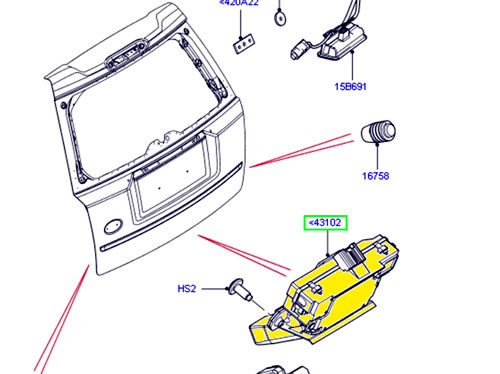 <420A22

15B691

16758

<43102

HS2