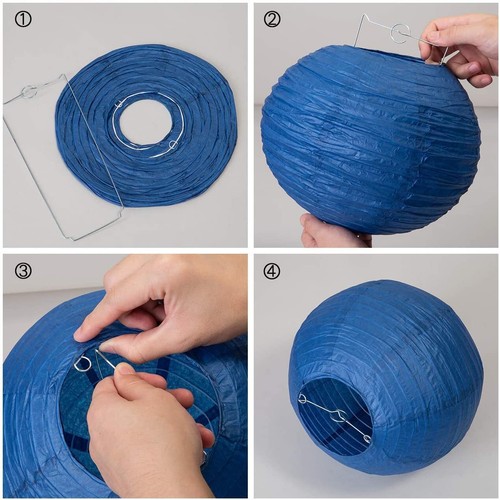 ①

②

③

④