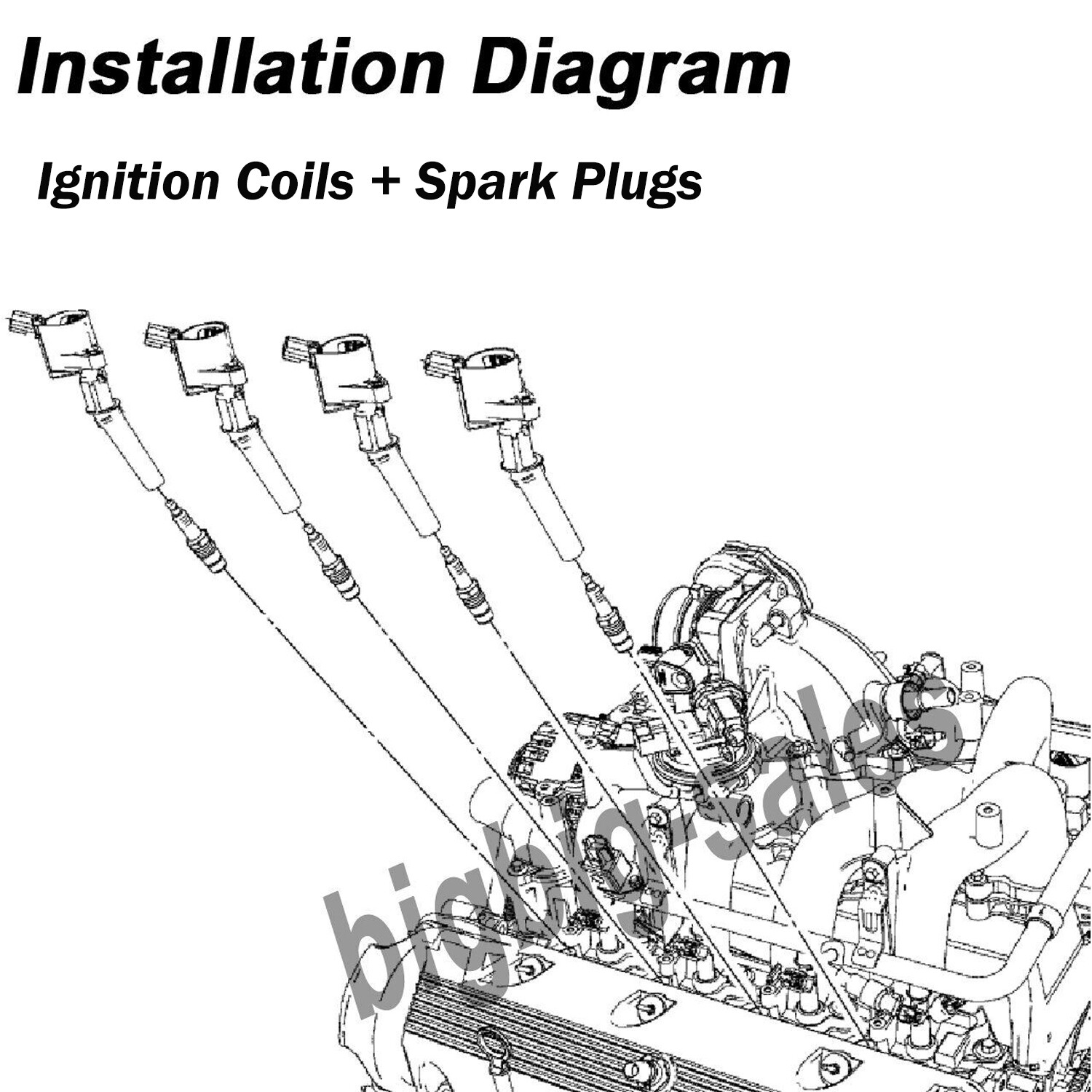 Installation Diagram

Ignition Coils + Spark Plugs

bigbig-sales