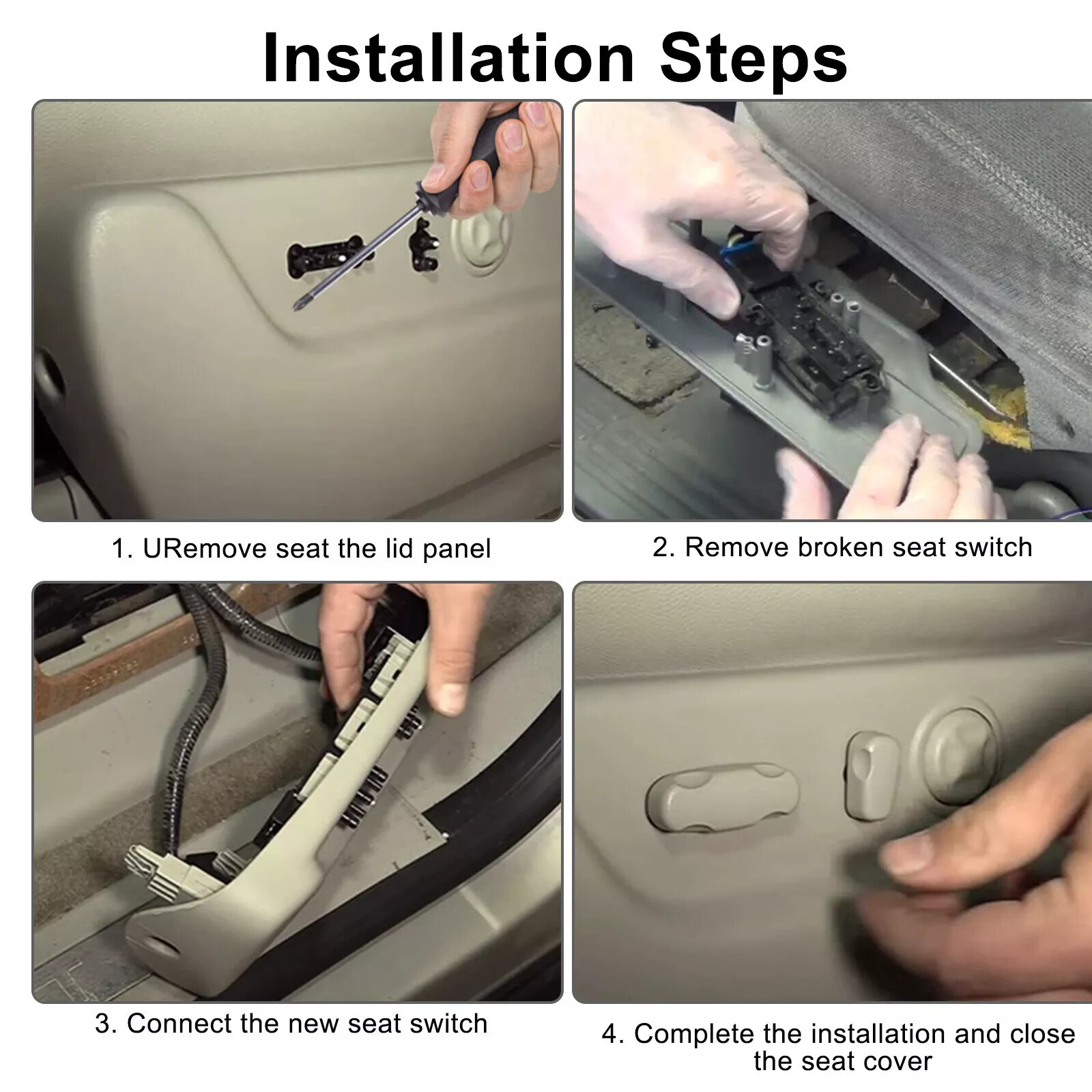 Installation Steps

1. URemove seat the lid panel

2. Remove broken seat switch

3. Connect the new seat switch

4. Complete the installation and close the seat cover