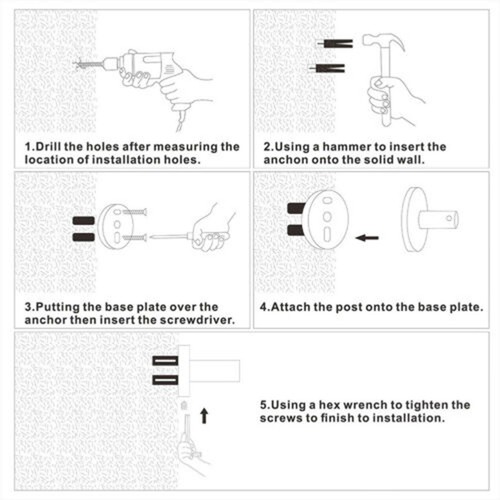 1.Drill the holes after measuring the location of installation holes.

2.Using a hammer to insert the anchon onto the solid wall.

3.Putting the base plate over the anchor then insert the screwdriver.

4.Attach the post onto the base plate.

5.Using a hex wrench to tighten the screws to finish to installation.