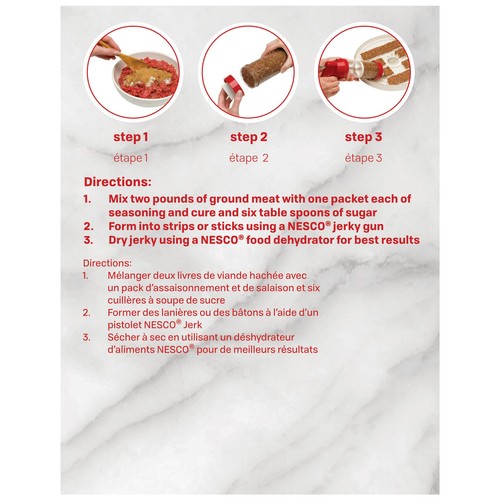 step 1
étape 1

step 2
étape 2

step 3
étape 3

Directions:
1. Mix two pounds of ground meat with one packet each of seasoning and cure and six table spoons of sugar
2. Form into strips or sticks using a NESCO® jerky gun
3. Dry jerky using a NESCO® food dehydrator for best results

Directions:
1. Mélanger deux livres de viande hachée avec un pack d'assaisonnement et de salaison et six cuillères à soupe de sucre
2. Former des lanières ou des bâtons à l'aide d'un pistolet NESCO® Jerk
3. Sécher à sec en utilisant un déshydrateur d'aliments NESCO® pour de meilleurs résultats