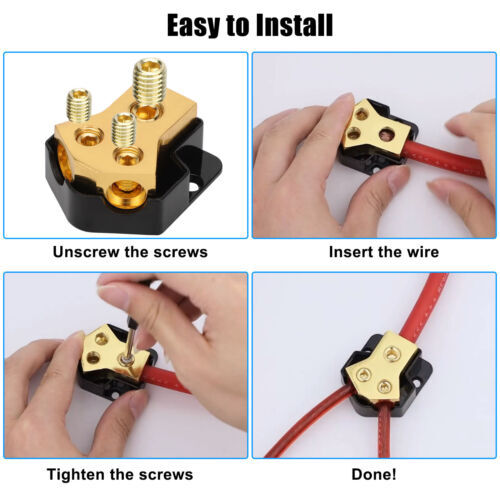 Easy to Install

Unscrew the screws

Insert the wire

Tighten the screws

Done!