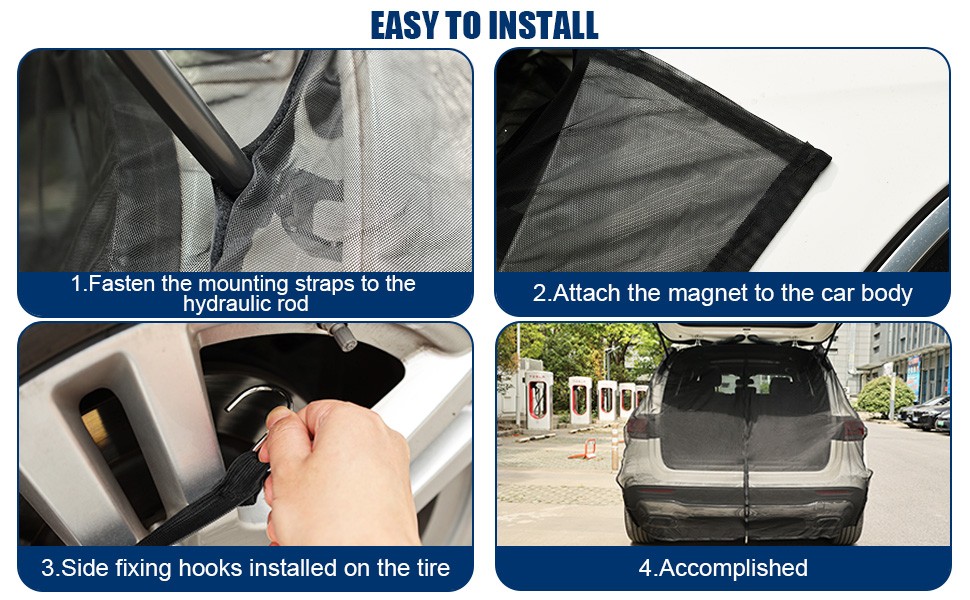 EASY TO INSTALL

1.Fasten the mounting straps to the hydraulic rod

2.Attach the magnet to the car body

3.Side fixing hooks installed on the tire

4.Accomplished